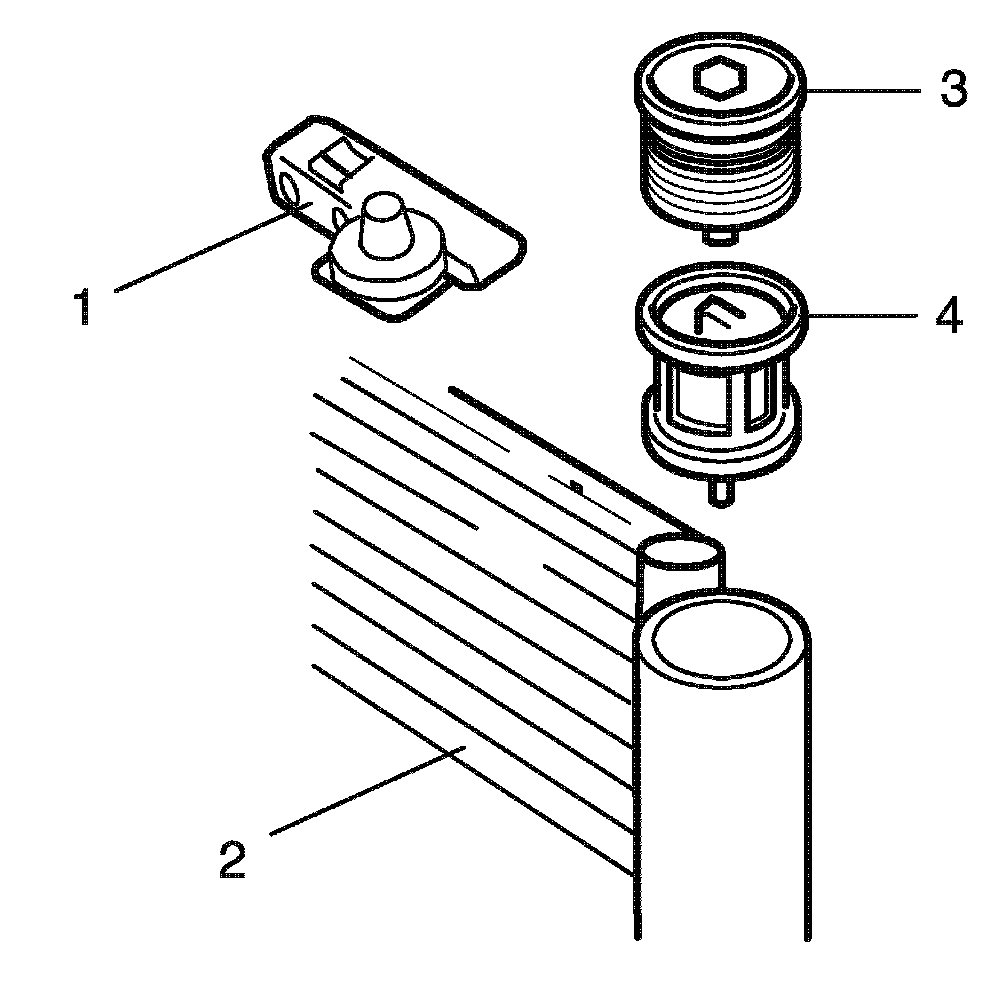 3
1
4
2