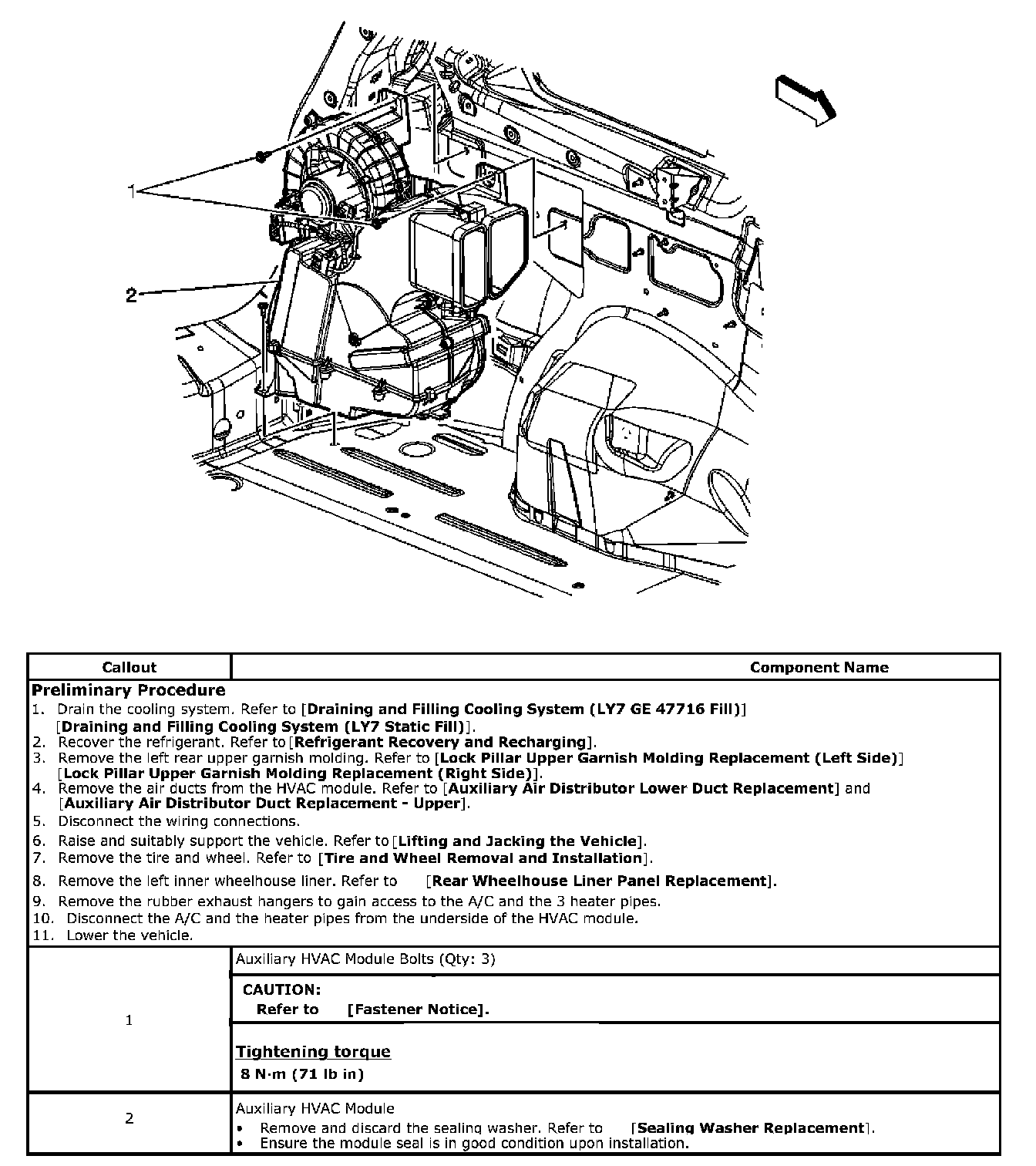 1

2

| Callout | Component Name |
|---|---|
| **Preliminary Procedure** 1. Drain the cooling system. Refer to [**Draining and Filling Cooling System (LY7 GE 47716 Fill)**] [**Draining and Filling Cooling System (LY7 Static Fill)**]. 2. Recover the refrigerant. Refer to [**Refrigerant Recovery and Recharging**]. 3. Remove the left rear upper garnish molding. Refer to [**Lock Pillar Upper Garnish Molding Replacement (Left Side)**] [**Lock Pillar Upper Garnish Molding Replacement (Right Side)**]. 4. Remove the air ducts from the HVAC module. Refer to [**Auxiliary Air Distributor Lower Duct Replacement**] and [**Auxiliary Air Distributor Duct Replacement - Upper**]. 5. Disconnect the wiring connections. 6. Raise and suitably support the vehicle. Refer to [**Lifting and Jacking the Vehicle**]. 7. Remove the tire and wheel. Refer to [**Tire and Wheel Removal and Installation**]. 8. Remove the left inner wheelhouse liner. Refer to [**Rear Wheelhouse Liner Panel Replacement**]. 9. Remove the rubber exhaust hangers to gain access to the A/C and the 3 heater pipes. 10. Disconnect the A/C and the heater pipes from the underside of the HVAC module. 11. Lower the vehicle. | |
| 1 | Auxiliary HVAC Module Bolts (Qty: 3) **CAUTION:** **Refer to [Fastener Notice].** **Tightening torque** **8 N·m (71 lb in)** |
| 2 | Auxiliary HVAC Module • Remove and discard the sealing washer. Refer to [**Sealing Washer Replacement**]. • Ensure the module seal is in good condition upon installation. |