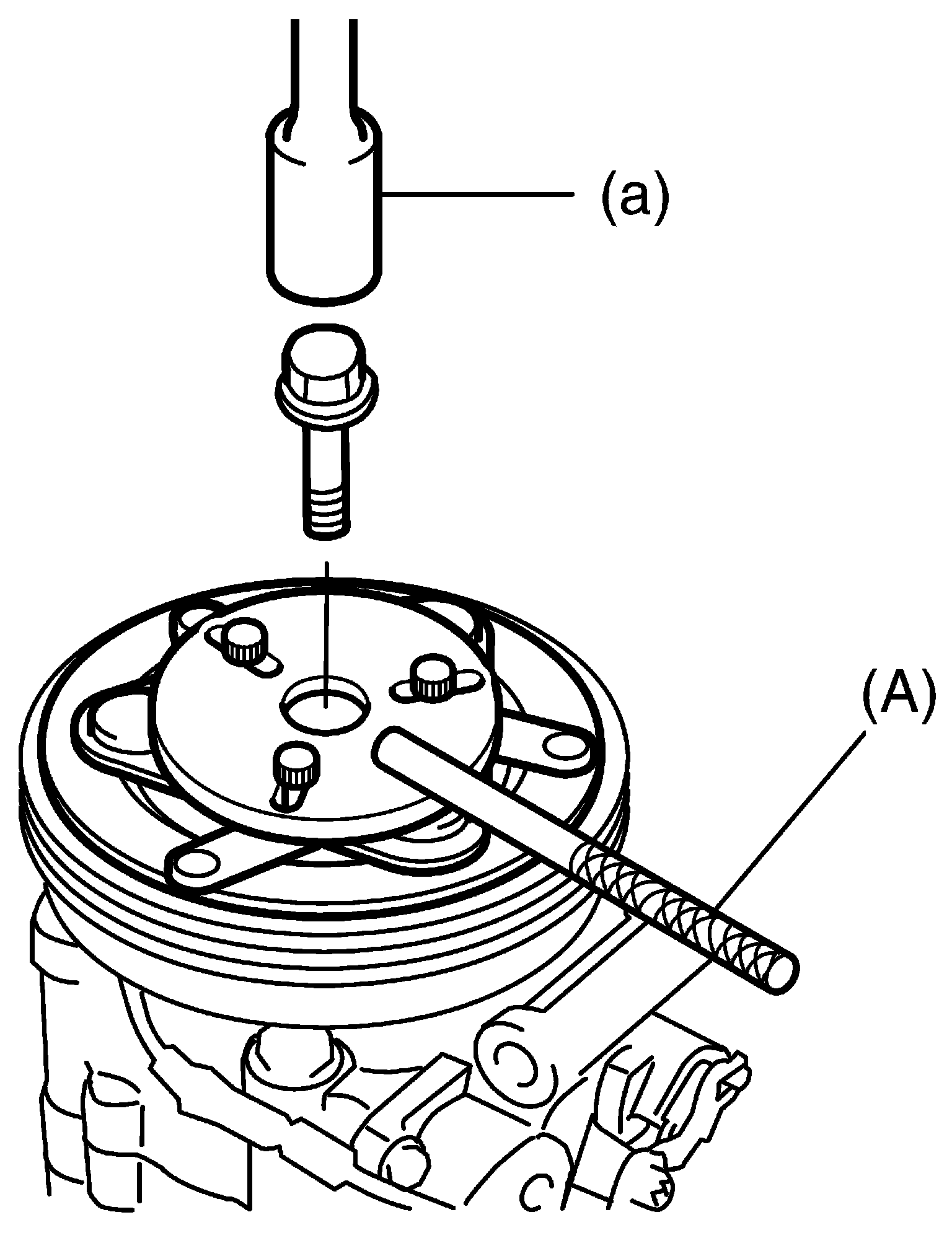 (a)

(A)