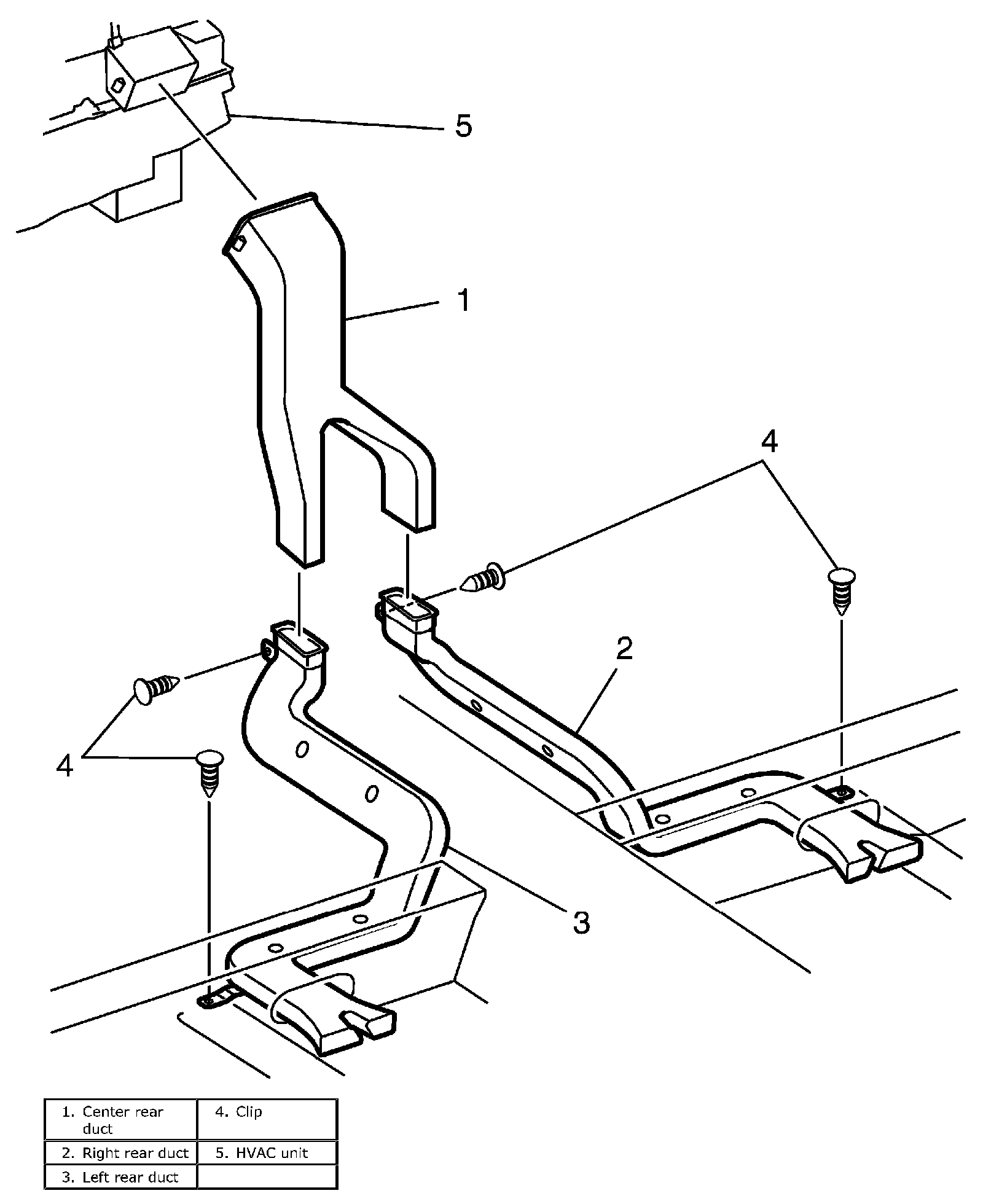 5

1

4

2

4

3

| 1. Center rear duct | 4. Clip |
|---|---|
| 2. Right rear duct | 5. HVAC unit |
| 3. Left rear duct | |