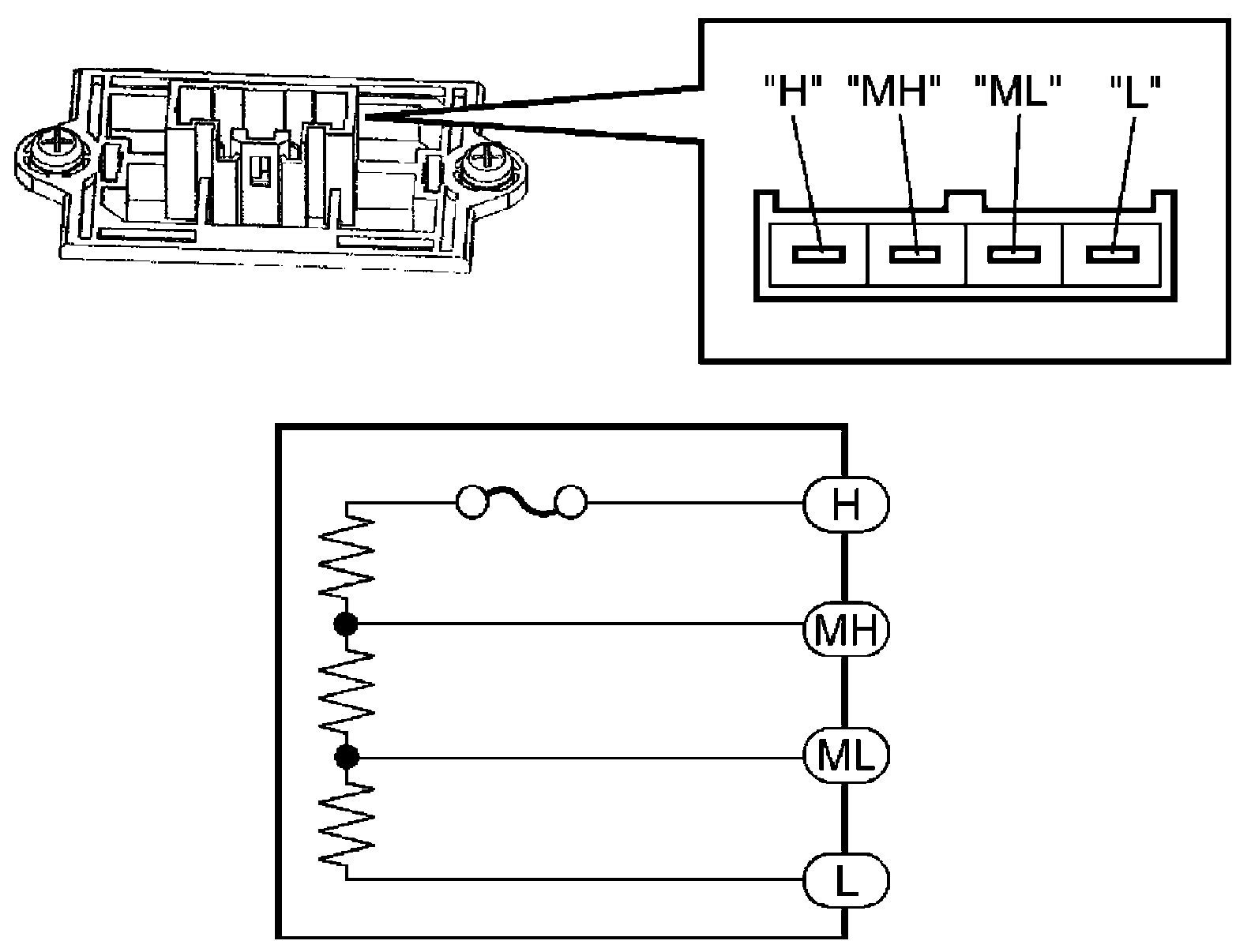 "H" "MH" "ML" "L"

H
MH
ML
L