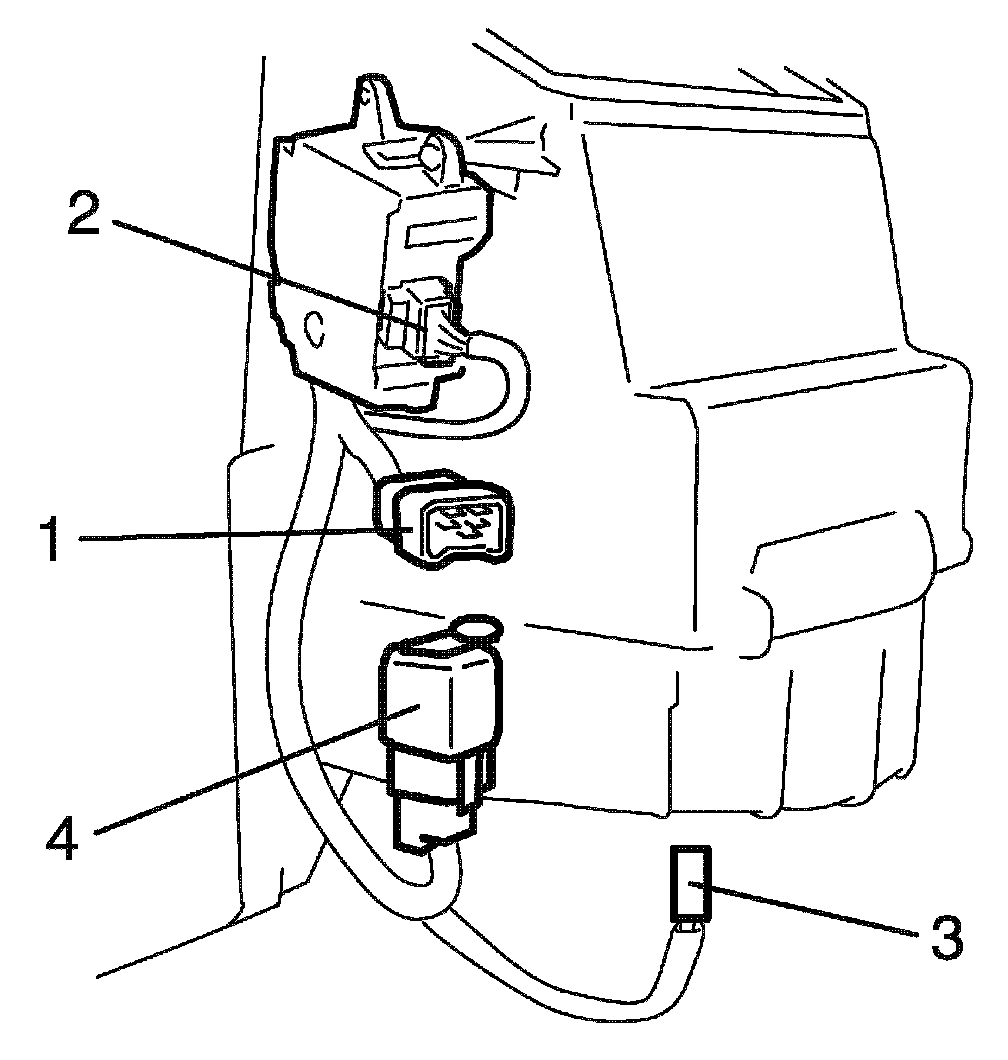 2
1
4
3