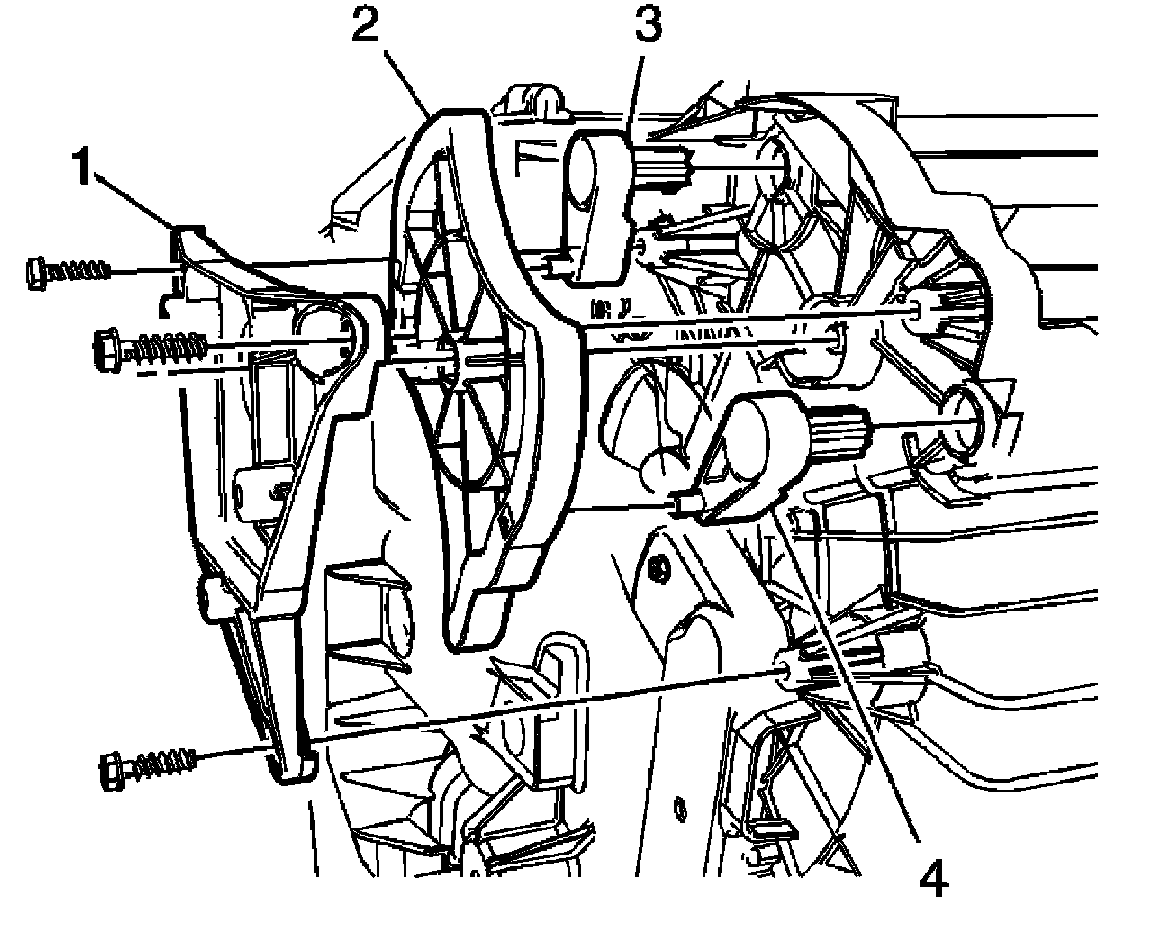 1
2
3
4