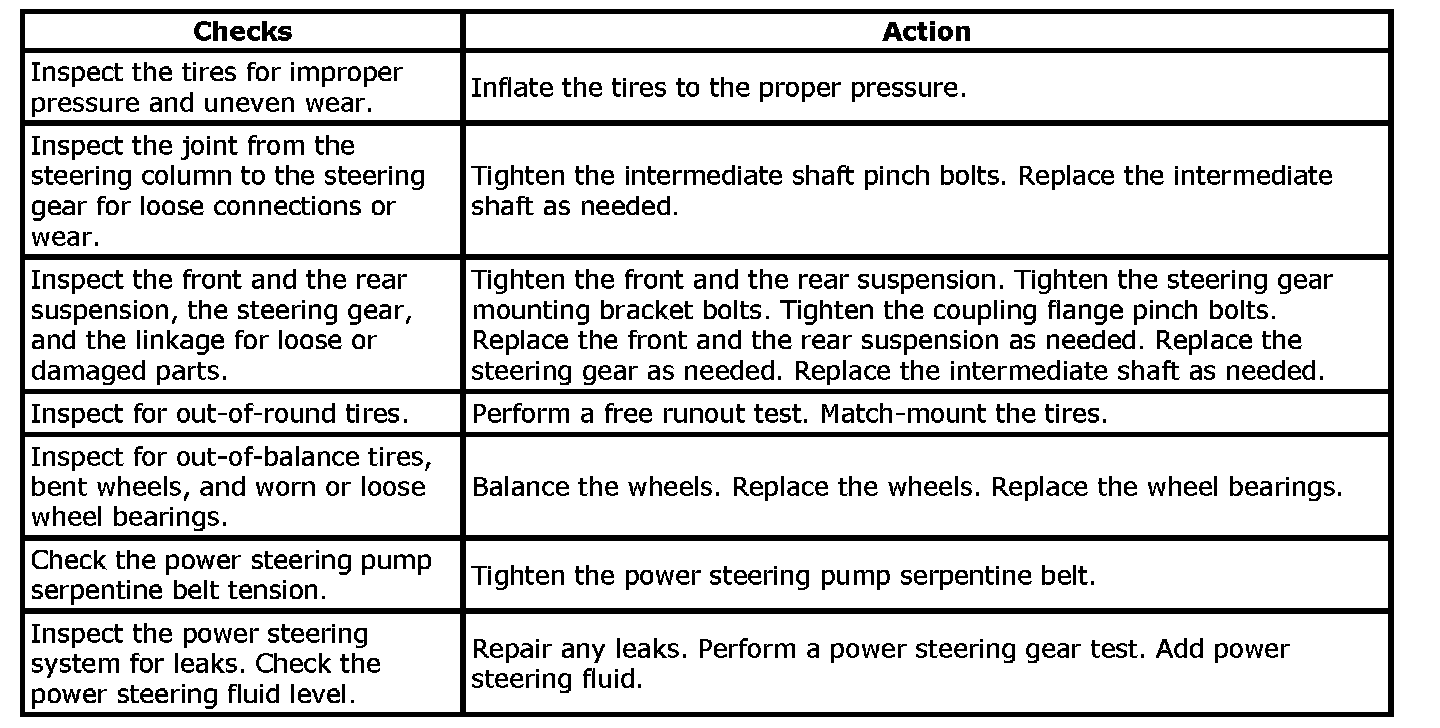 | Checks | Action |
|---|---|
| Inspect the tires for improper pressure and uneven wear. | Inflate the tires to the proper pressure. |
| Inspect the joint from the steering column to the steering gear for loose connections or wear. | Tighten the intermediate shaft pinch bolts. Replace the intermediate shaft as needed. |
| Inspect the front and the rear suspension, the steering gear, and the linkage for loose or damaged parts. | Tighten the front and the rear suspension. Tighten the steering gear mounting bracket bolts. Tighten the coupling flange pinch bolts. Replace the front and the rear suspension as needed. Replace the steering gear as needed. Replace the intermediate shaft as needed. |
| Inspect for out-of-round tires. | Perform a free runout test. Match-mount the tires. |
| Inspect for out-of-balance tires, bent wheels, and worn or loose wheel bearings. | Balance the wheels. Replace the wheels. Replace the wheel bearings. |
| Check the power steering pump serpentine belt tension. | Tighten the power steering pump serpentine belt. |
| Inspect the power steering system for leaks. Check the power steering fluid level. | Repair any leaks. Perform a power steering gear test. Add power steering fluid. |