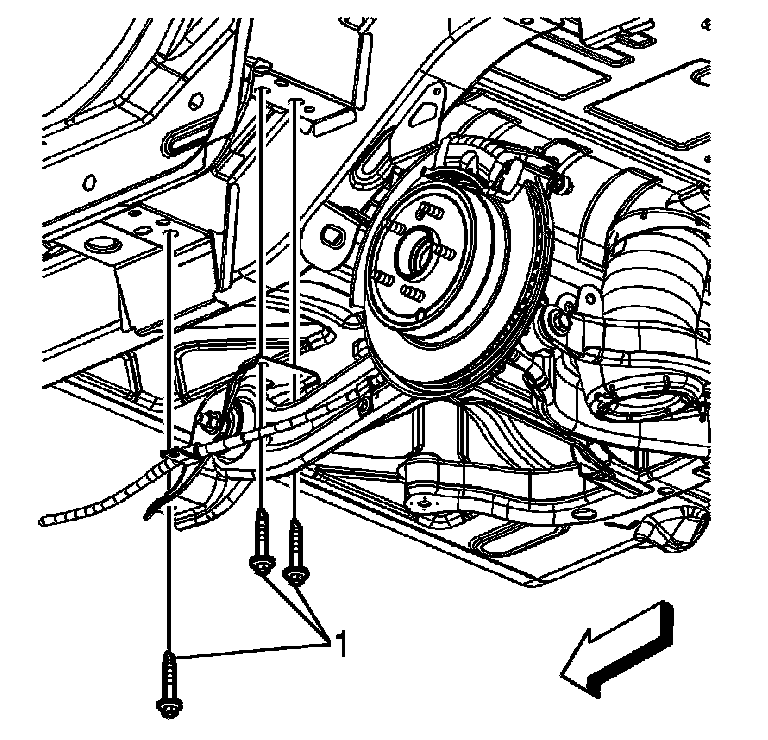 1