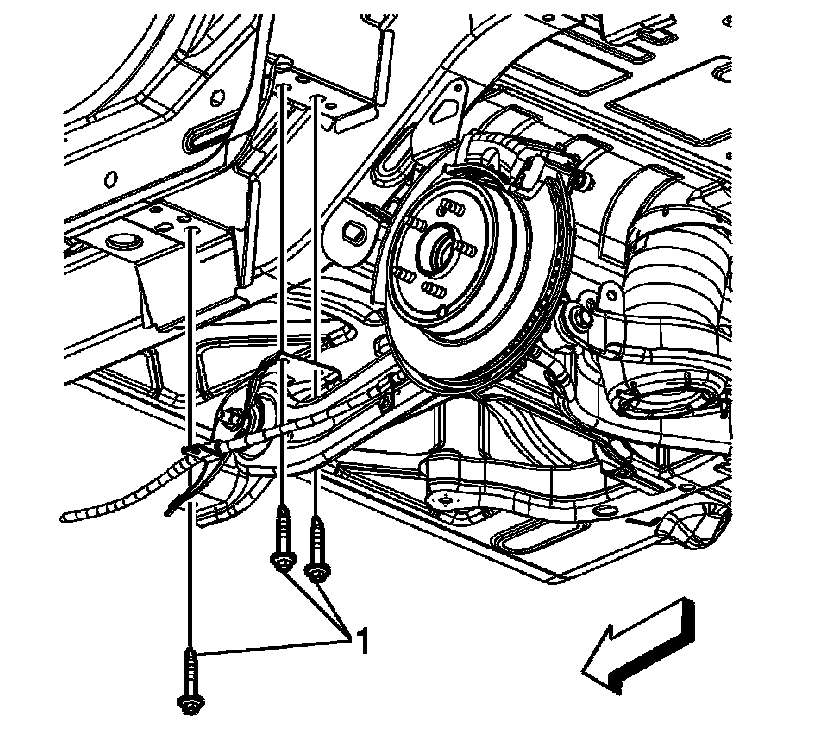 1