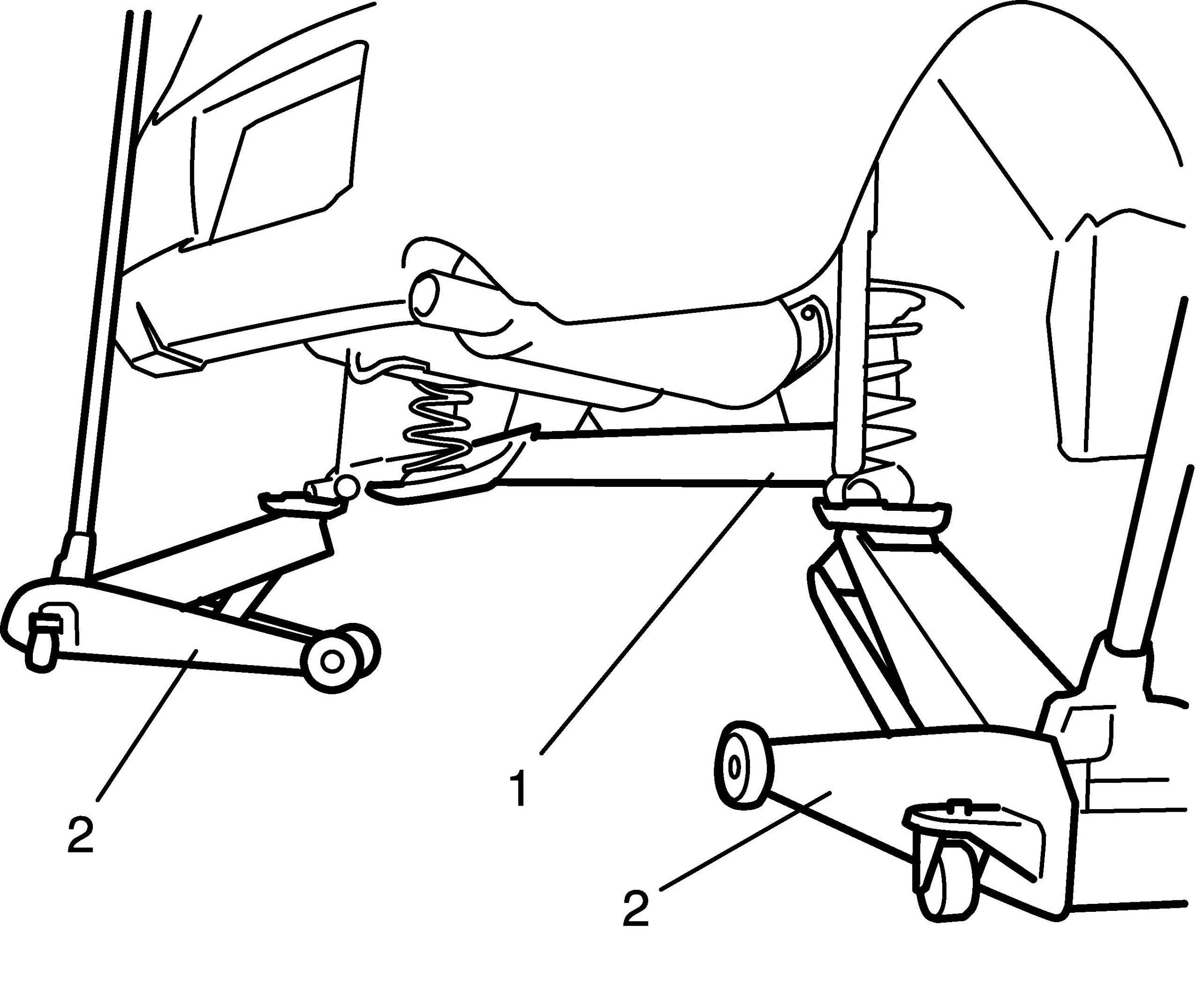 2

1

2