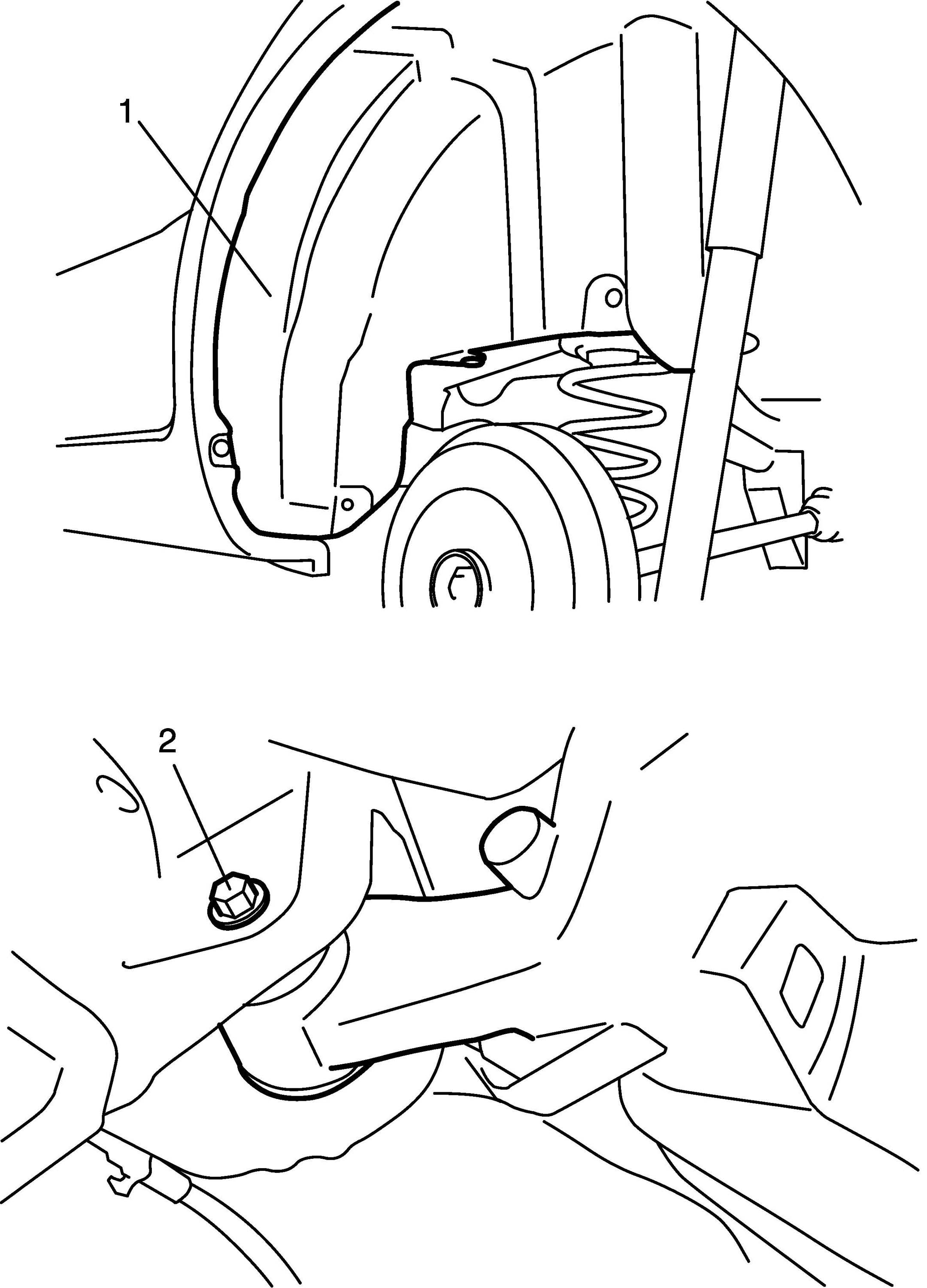 1

2