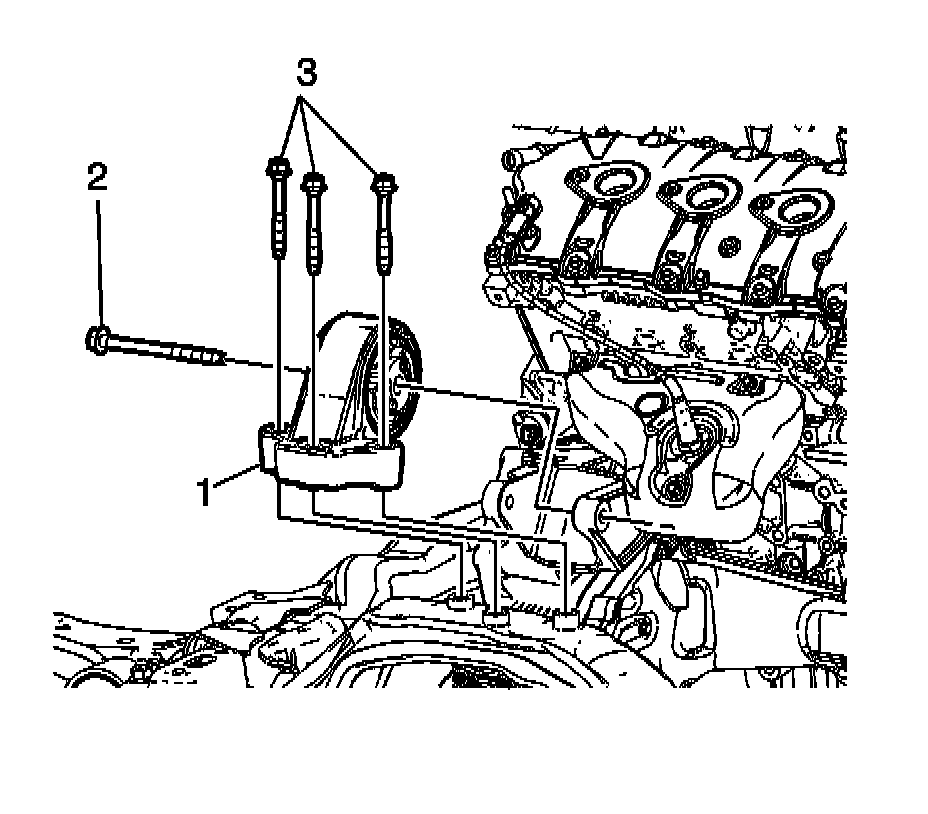 3
2
1