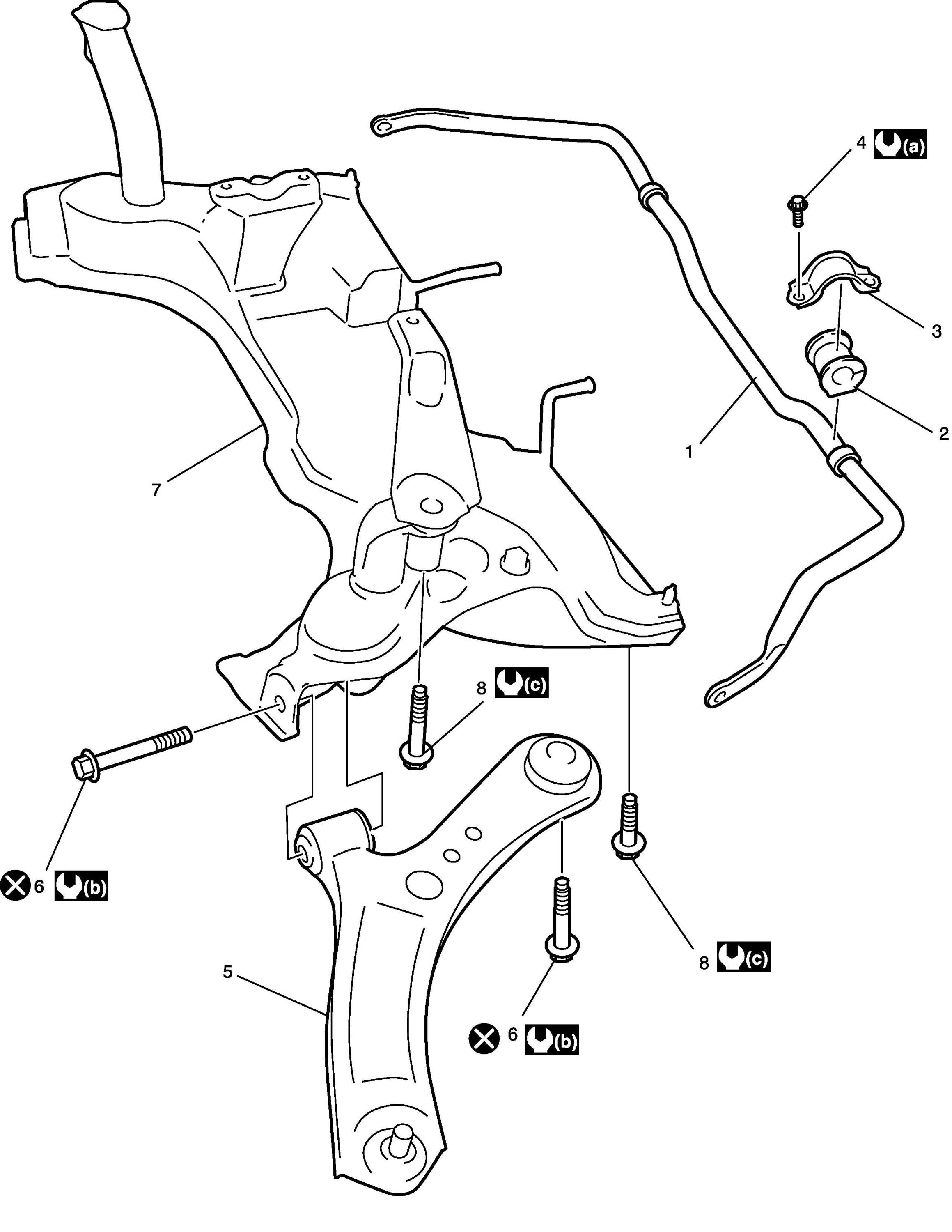 4 (a)

3

2

1

7

8 (c)

6 (b)

8 (c)

5

6 (b)