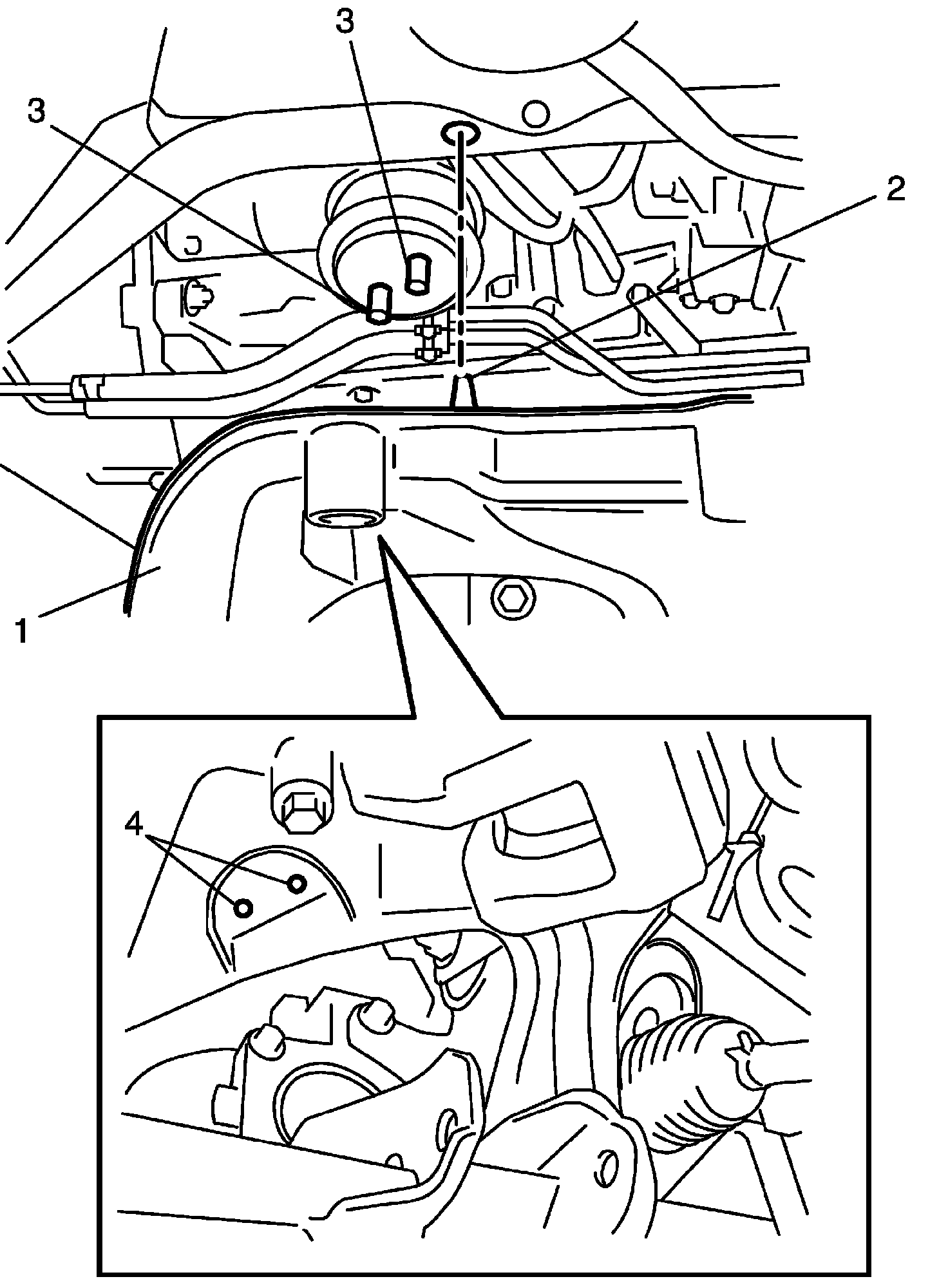 3
3
2
1
4