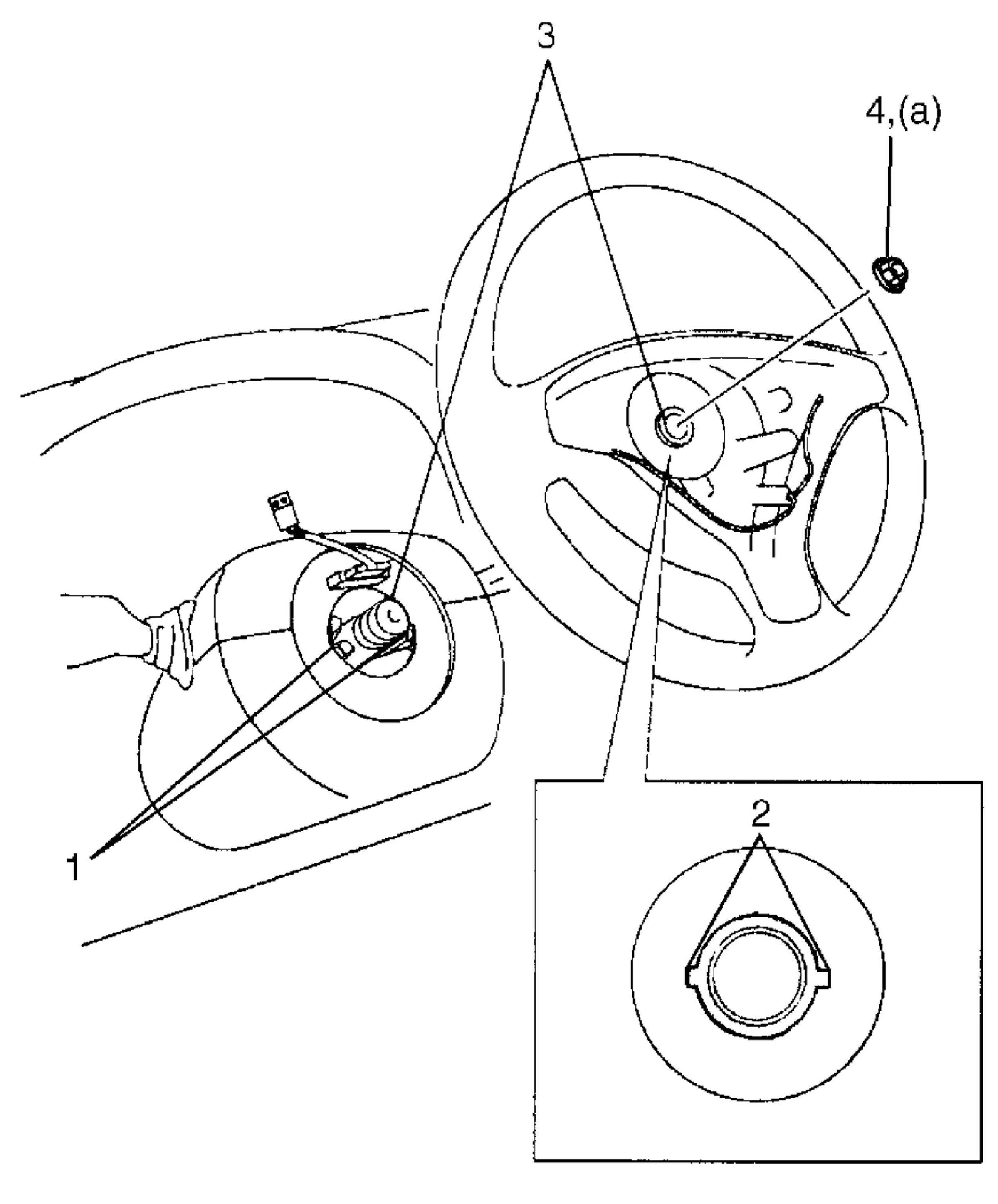 3
4,(a)
1
2