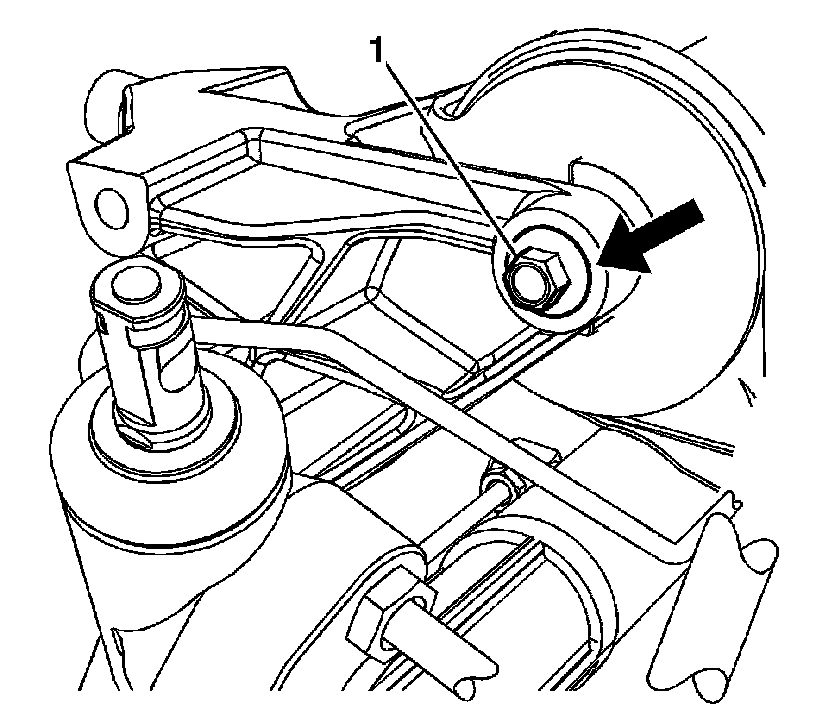 1