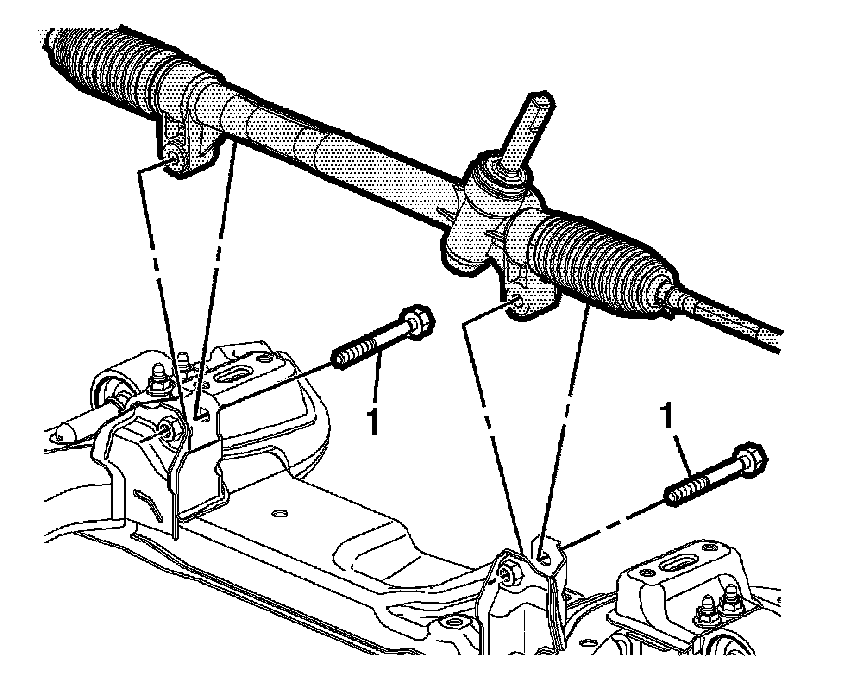 1

1