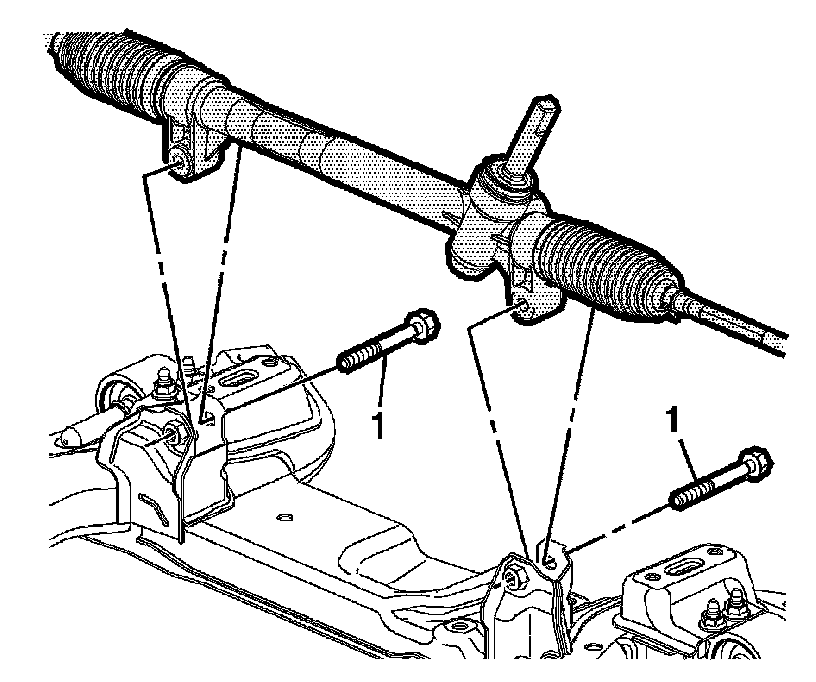 1

1