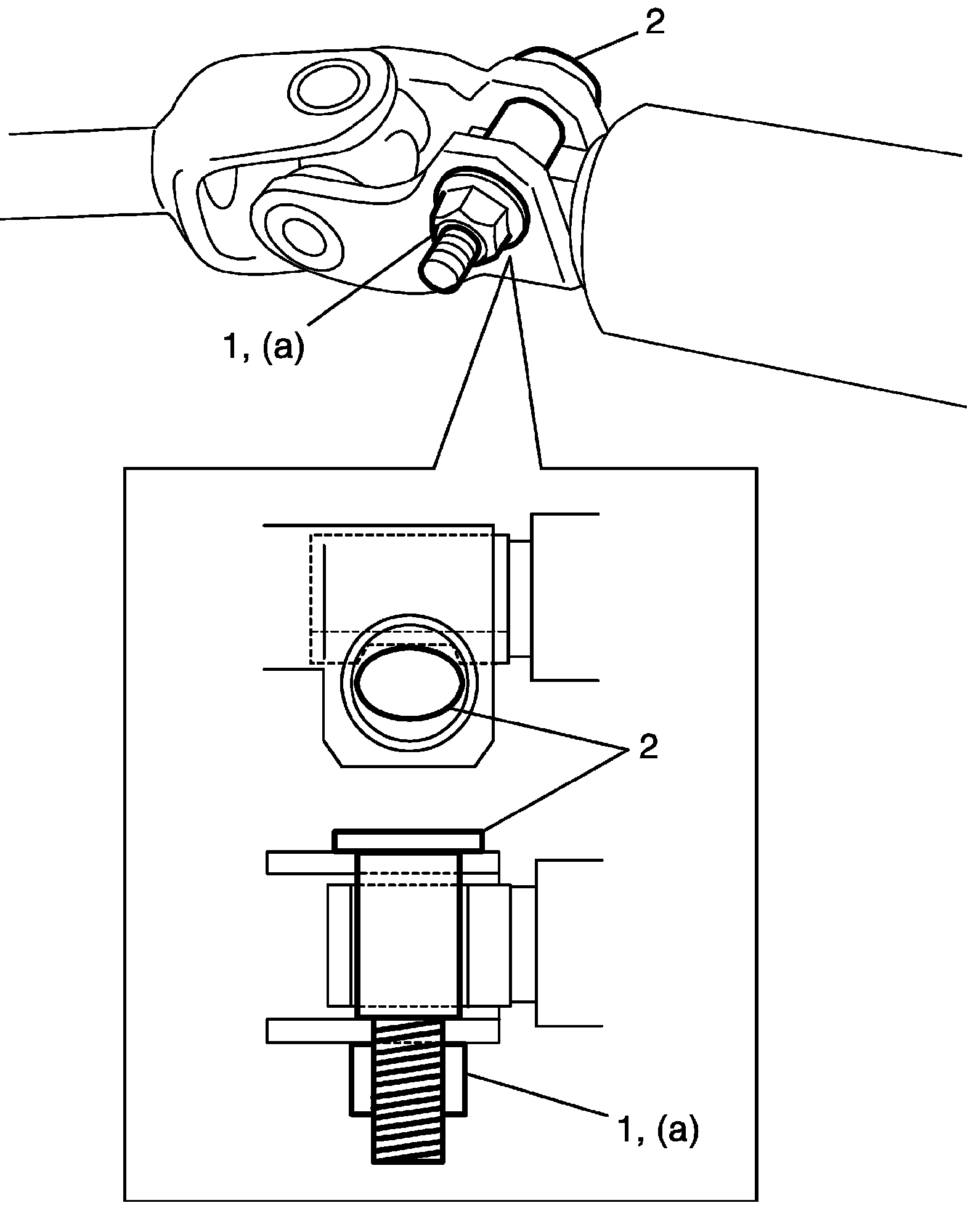 2

1, (a)

2

1, (a)