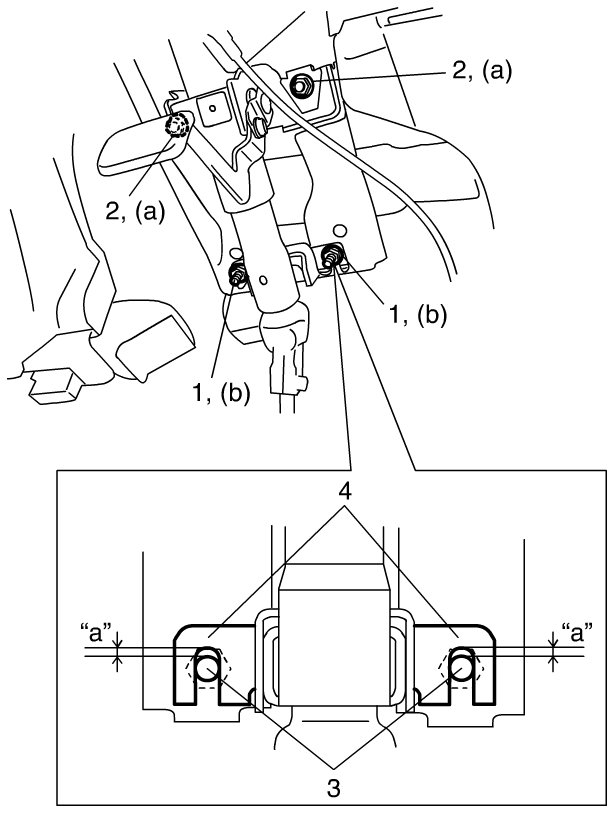 2, (a)

2, (a)

1, (b)

1, (b)

4

"a"

"a"

3