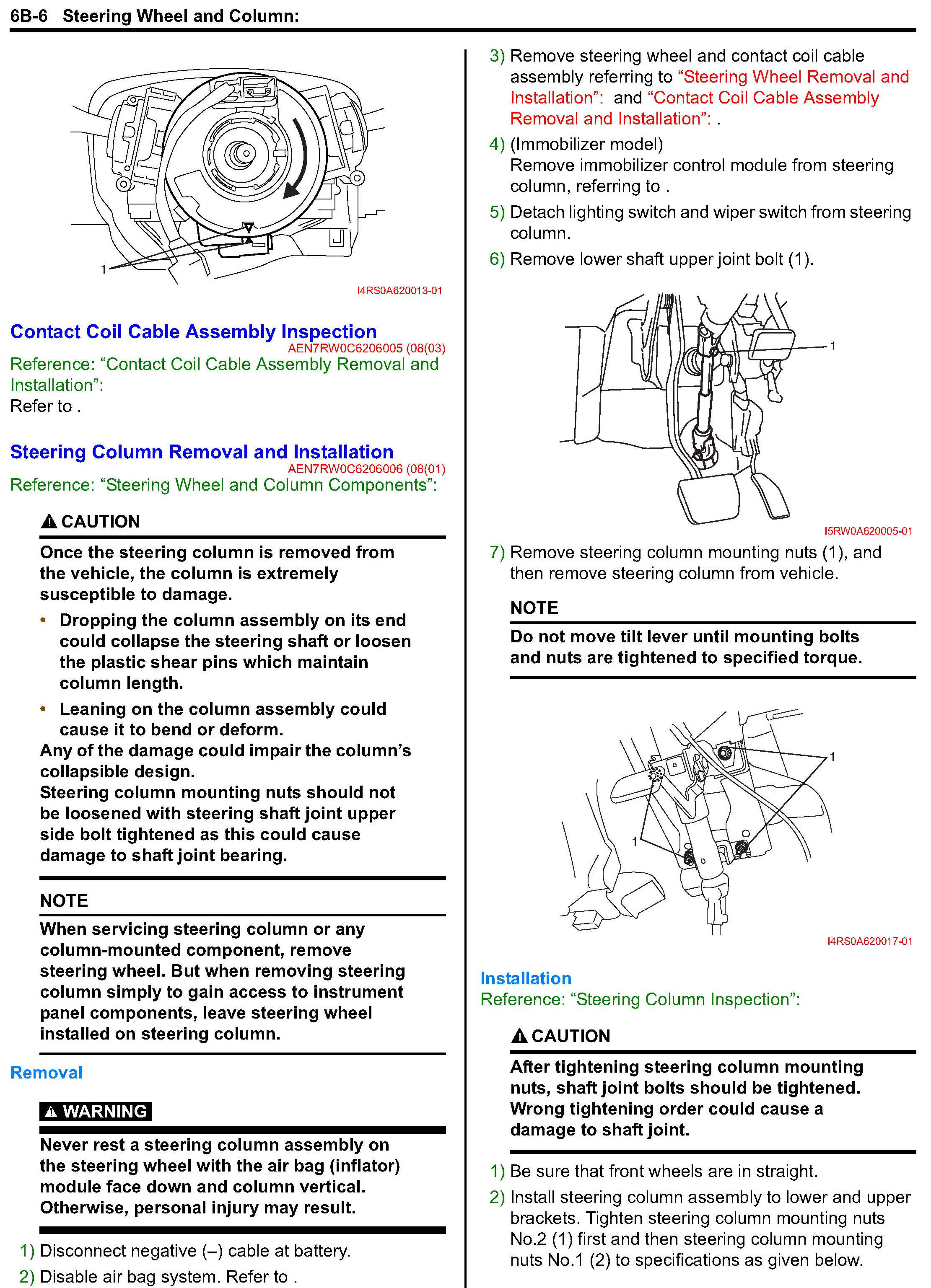 6B-6 Steering Wheel and Column:

1

I4RS0A620013-01

Contact Coil Cable Assembly Inspection
AEN7RW0C6206005 (08(03)
Reference: “Contact Coil Cable Assembly Removal and Installation”:
Refer to .

Steering Column Removal and Installation
AEN7RW0C6206006 (08(01)
Reference: “Steering Wheel and Column Components”:

CAUTION
Once the steering column is removed from the vehicle, the column is extremely susceptible to damage.
• Dropping the column assembly on its end could collapse the steering shaft or loosen the plastic shear pins which maintain column length.
• Leaning on the column assembly could cause it to bend or deform.
Any of the damage could impair the column’s collapsible design.
Steering column mounting nuts should not be loosened with steering shaft joint upper side bolt tightened as this could cause damage to shaft joint bearing.

NOTE
When servicing steering column or any column-mounted component, remove steering wheel. But when removing steering column simply to gain access to instrument panel components, leave steering wheel installed on steering column.

Removal

WARNING
Never rest a steering column assembly on the steering wheel with the air bag (inflator) module face down and column vertical. Otherwise, personal injury may result.

1) Disconnect negative (–) cable at battery.
2) Disable air bag system. Refer to .
3) Remove steering wheel and contact coil cable assembly referring to “Steering Wheel Removal and Installation”: and “Contact Coil Cable Assembly Removal and Installation”: .
4) (Immobilizer model)
Remove immobilizer control module from steering column, referring to .
5) Detach lighting switch and wiper switch from steering column.
6) Remove lower shaft upper joint bolt (1).

1

I5RW0A620005-01

7) Remove steering column mounting nuts (1), and then remove steering column from vehicle.

NOTE
Do not move tilt lever until mounting bolts and nuts are tightened to specified torque.

1
1

I4RS0A620017-01

Installation
Reference: “Steering Column Inspection”:

CAUTION
After tightening steering column mounting nuts, shaft joint bolts should be tightened. Wrong tightening order could cause a damage to shaft joint.

1) Be sure that front wheels are in straight.
2) Install steering column assembly to lower and upper brackets. Tighten steering column mounting nuts No.2 (1) first and then steering column mounting nuts No.1 (2) to specifications as given below.