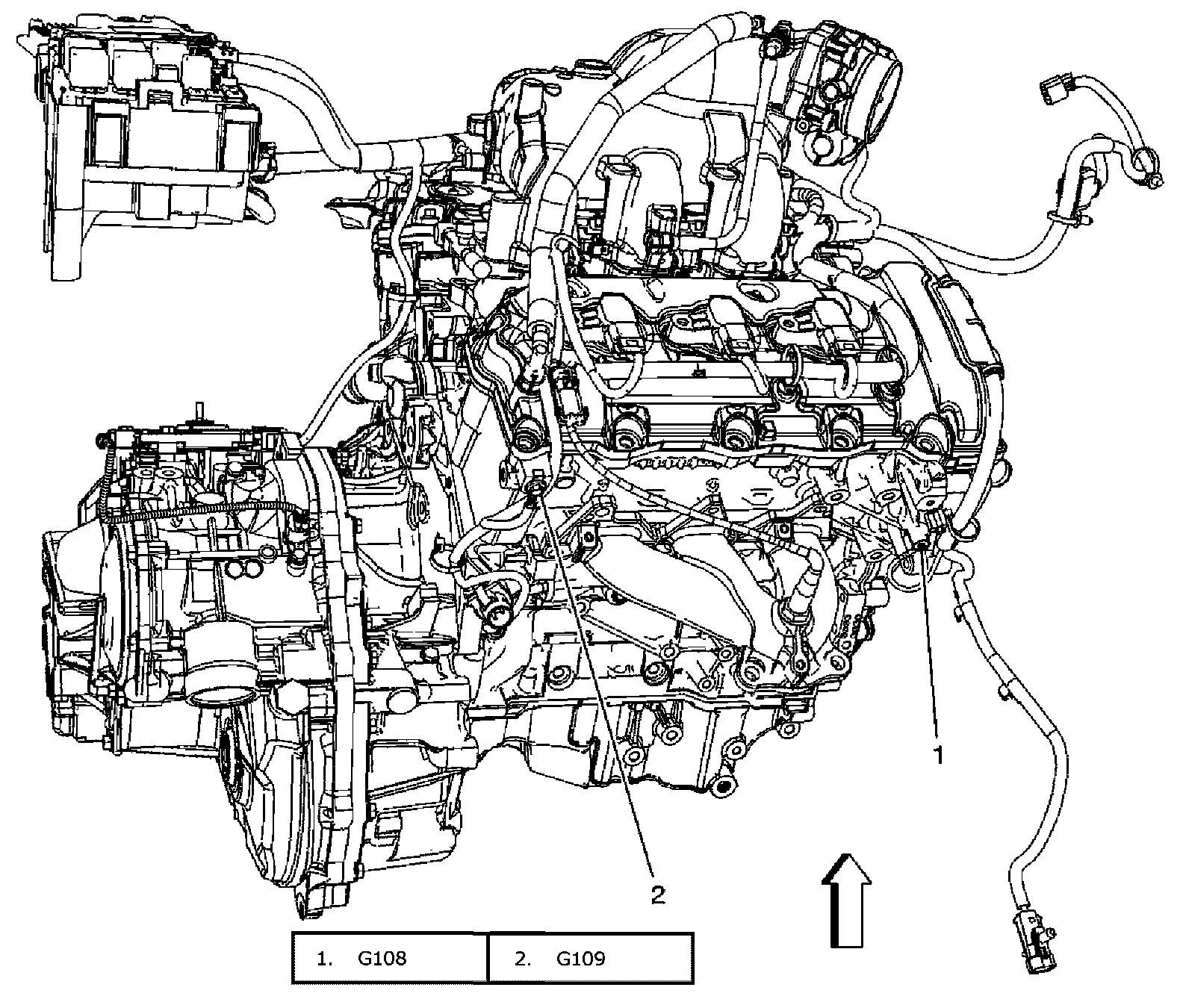 1

2

| 1. G108 | 2. G109 |
|---|---|