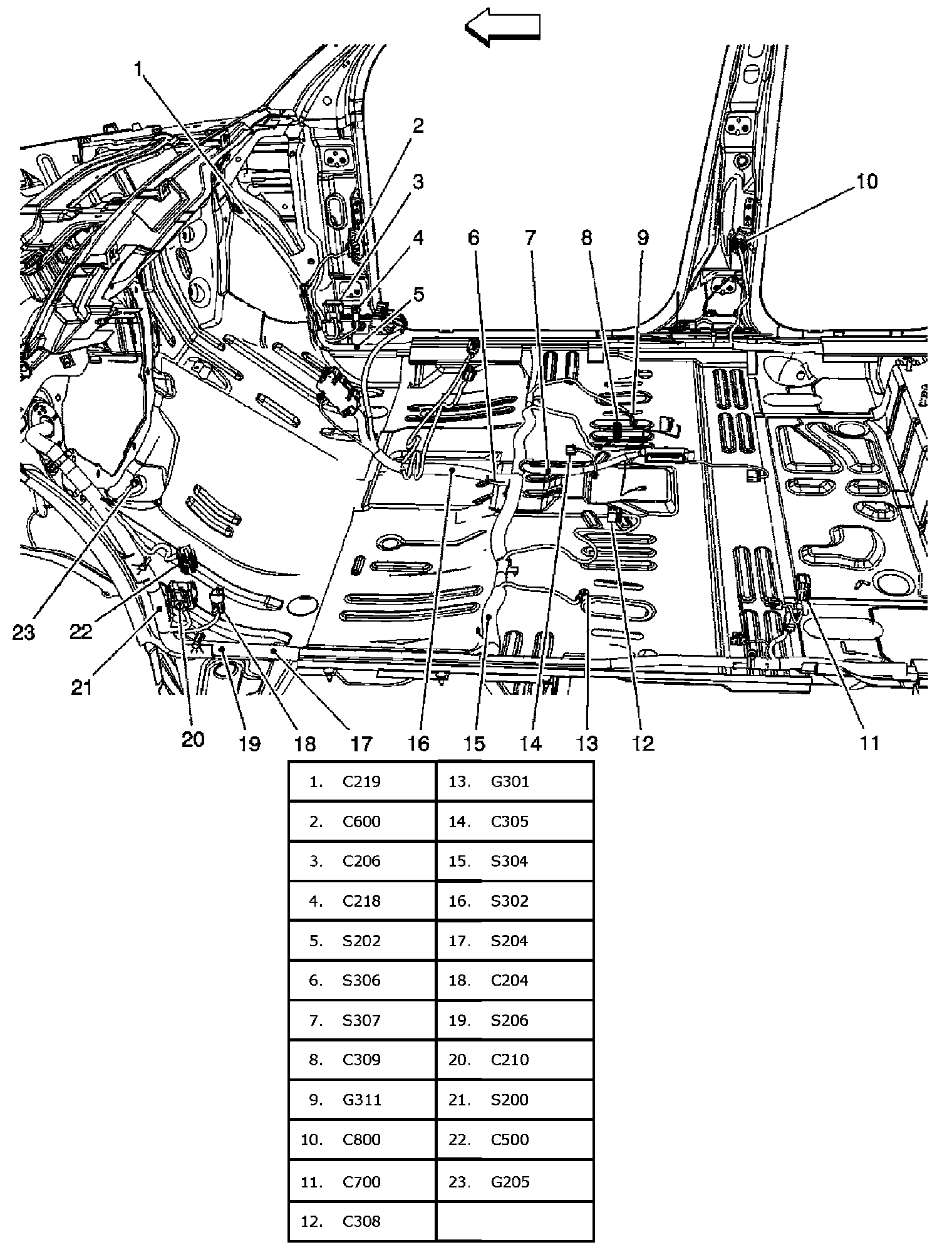 1
2
3
4
5
6
7
8
9
10
23
22
21
20
19
18
17
16
15
14
13
12
11

| 1. C219 | 13. G301 |
|---|---|
| 2. C600 | 14. C305 |
| 3. C206 | 15. S304 |
| 4. C218 | 16. S302 |
| 5. S202 | 17. S204 |
| 6. S306 | 18. C204 |
| 7. S307 | 19. S206 |
| 8. C309 | 20. C210 |
| 9. G311 | 21. S200 |
| 10. C800 | 22. C500 |
| 11. C700 | 23. G205 |
| 12. C308 | |