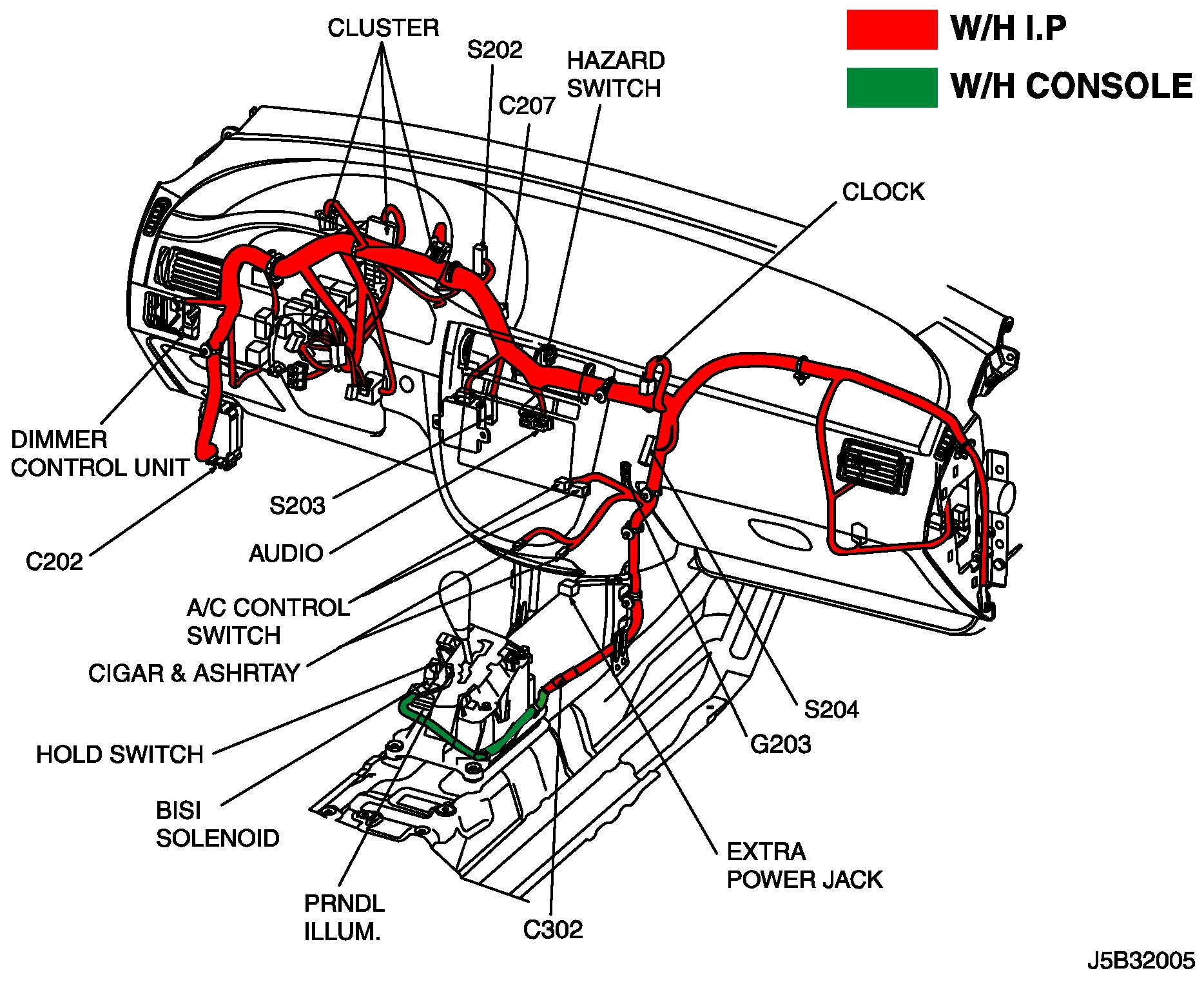 W/H I.P
W/H CONSOLE

CLUSTER
S202
HAZARD SWITCH
C207
CLOCK
DIMMER CONTROL UNIT
S203
C202
AUDIO
A/C CONTROL SWITCH
CIGAR & ASHRTAY
HOLD SWITCH
BISI SOLENOID
PRNDL ILLUM.
C302
EXTRA POWER JACK
G203
S204

J5B32005