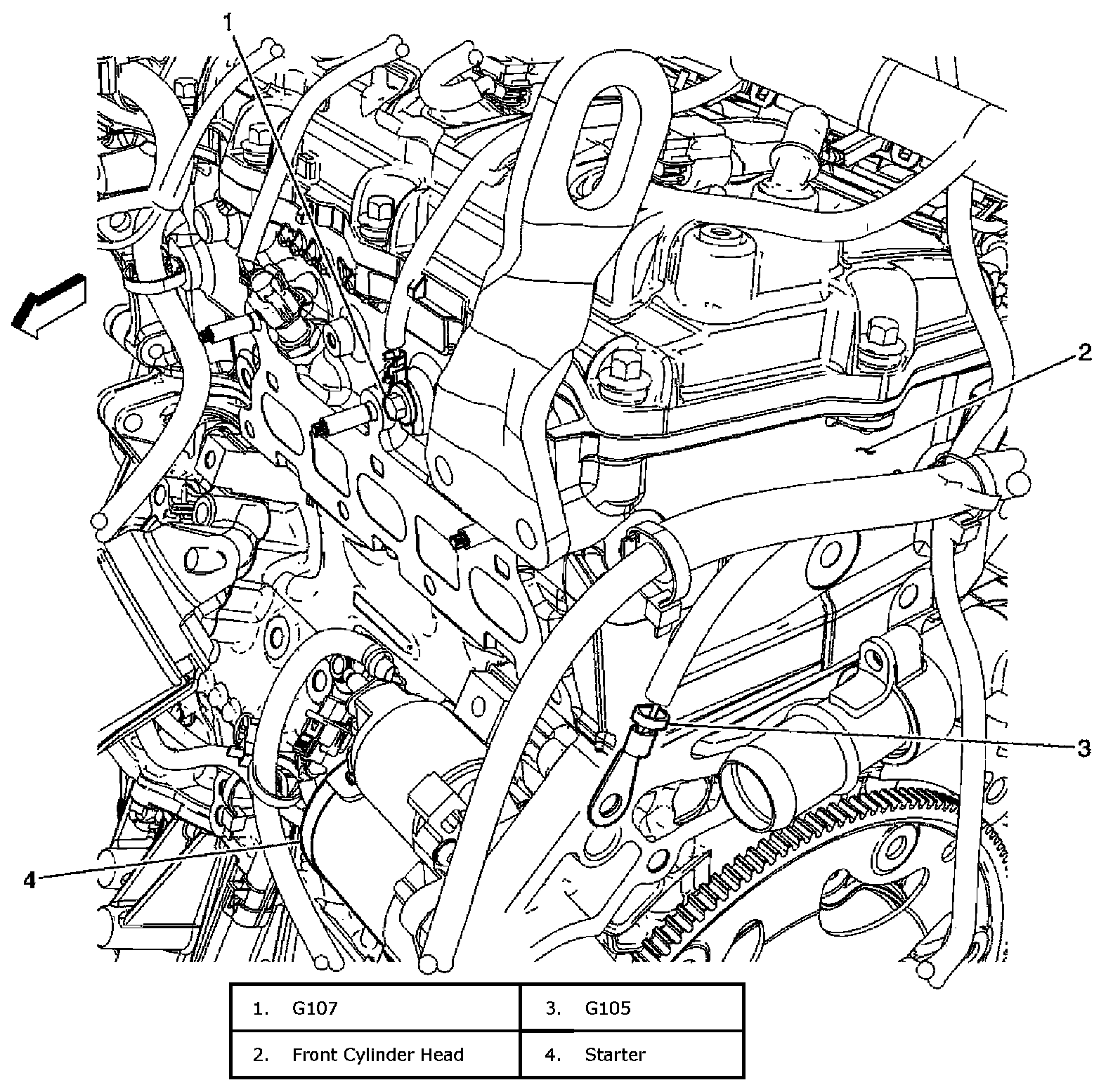 1

2

3

4

| 1. G107 | 3. G105 |
|---|---|
| 2. Front Cylinder Head | 4. Starter |