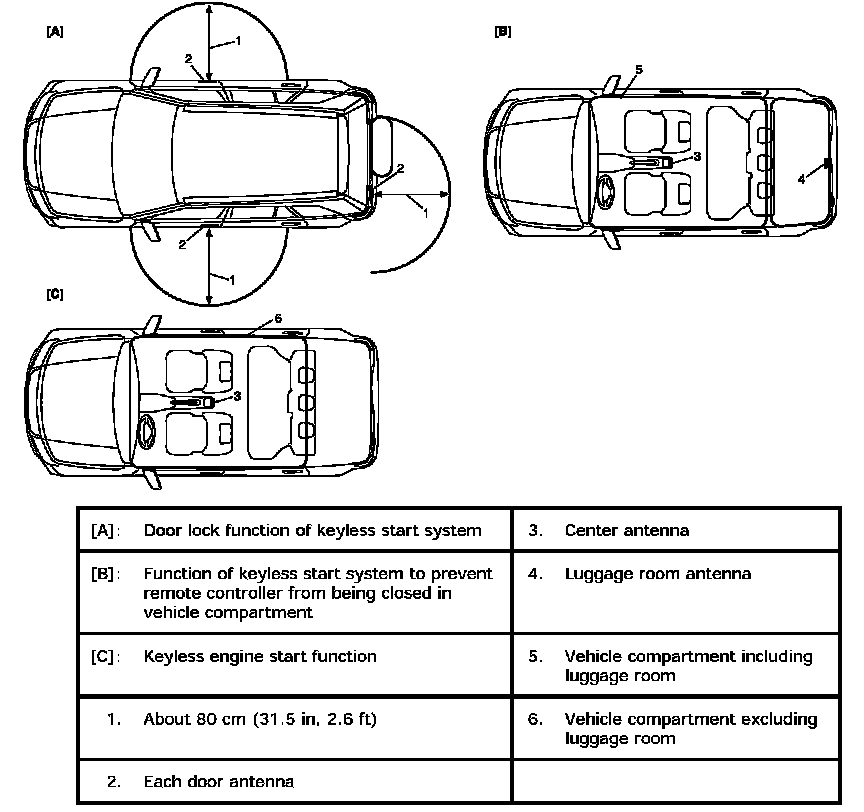 [A]

1
2
2
1
2
1

[B]

5
3
4

[C]

6
3

| [A]: Door lock function of keyless start system | 3. Center antenna |
|---|---|
| [B]: Function of keyless start system to prevent remote controller from being closed in vehicle compartment | 4. Luggage room antenna |
| [C]: Keyless engine start function | 5. Vehicle compartment including luggage room |
| 1. About 80 cm (31.5 in, 2.6 ft) | 6. Vehicle compartment excluding luggage room |
| 2. Each door antenna | |