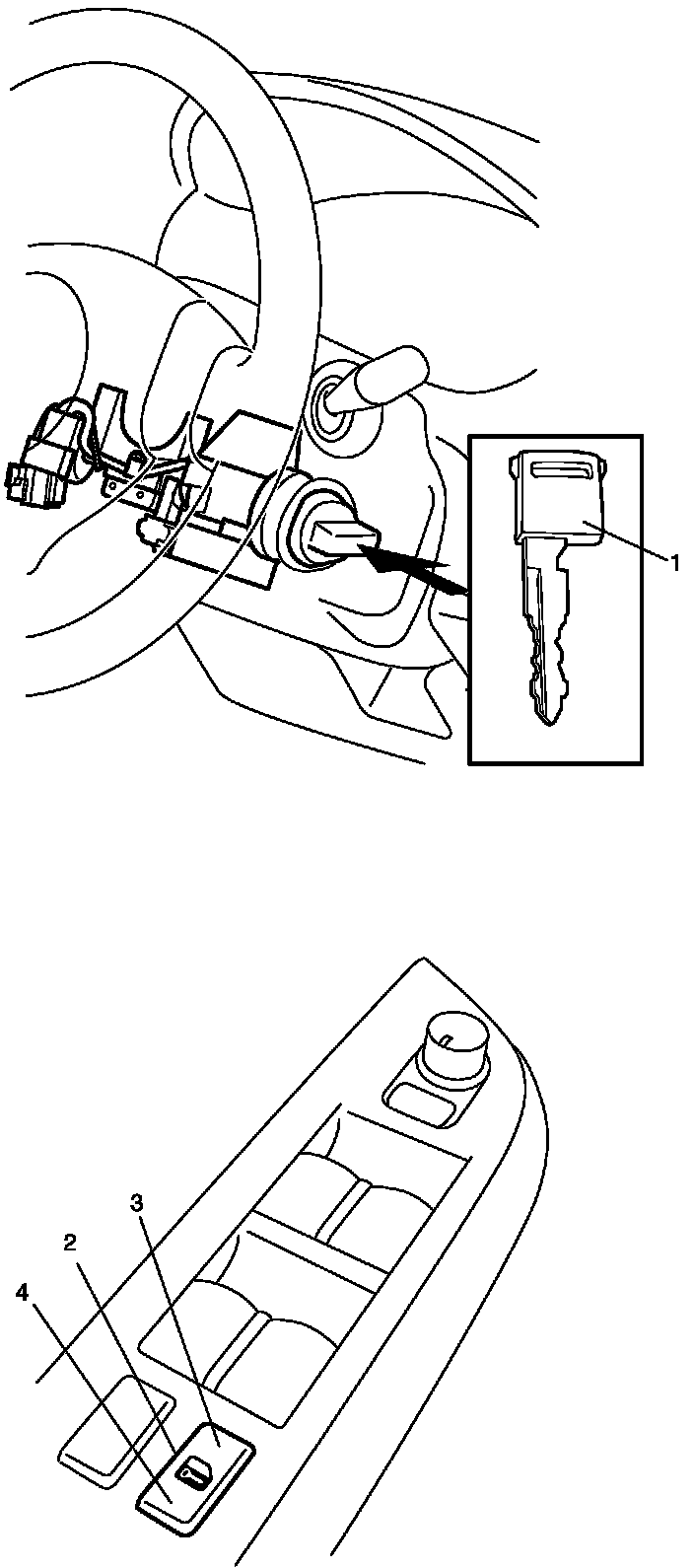 1

3
2
4