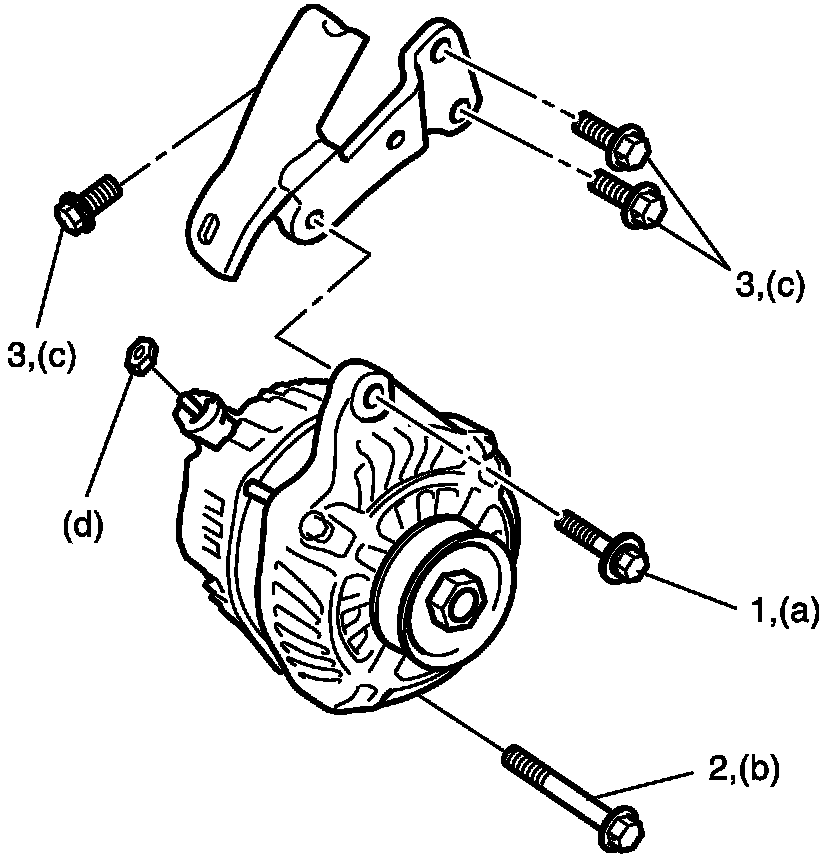 3,(c)

3,(c)

(d)

1,(a)

2,(b)