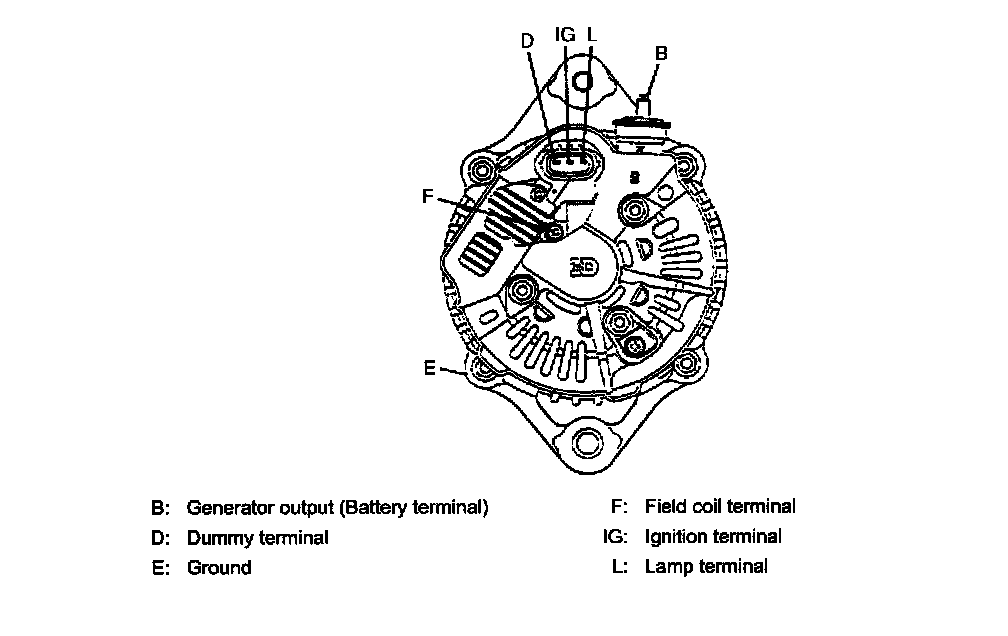 D IG L

B

F

E

B: Generator output (Battery terminal)
D: Dummy terminal
E: Ground

F: Field coil terminal
IG: Ignition terminal
L: Lamp terminal