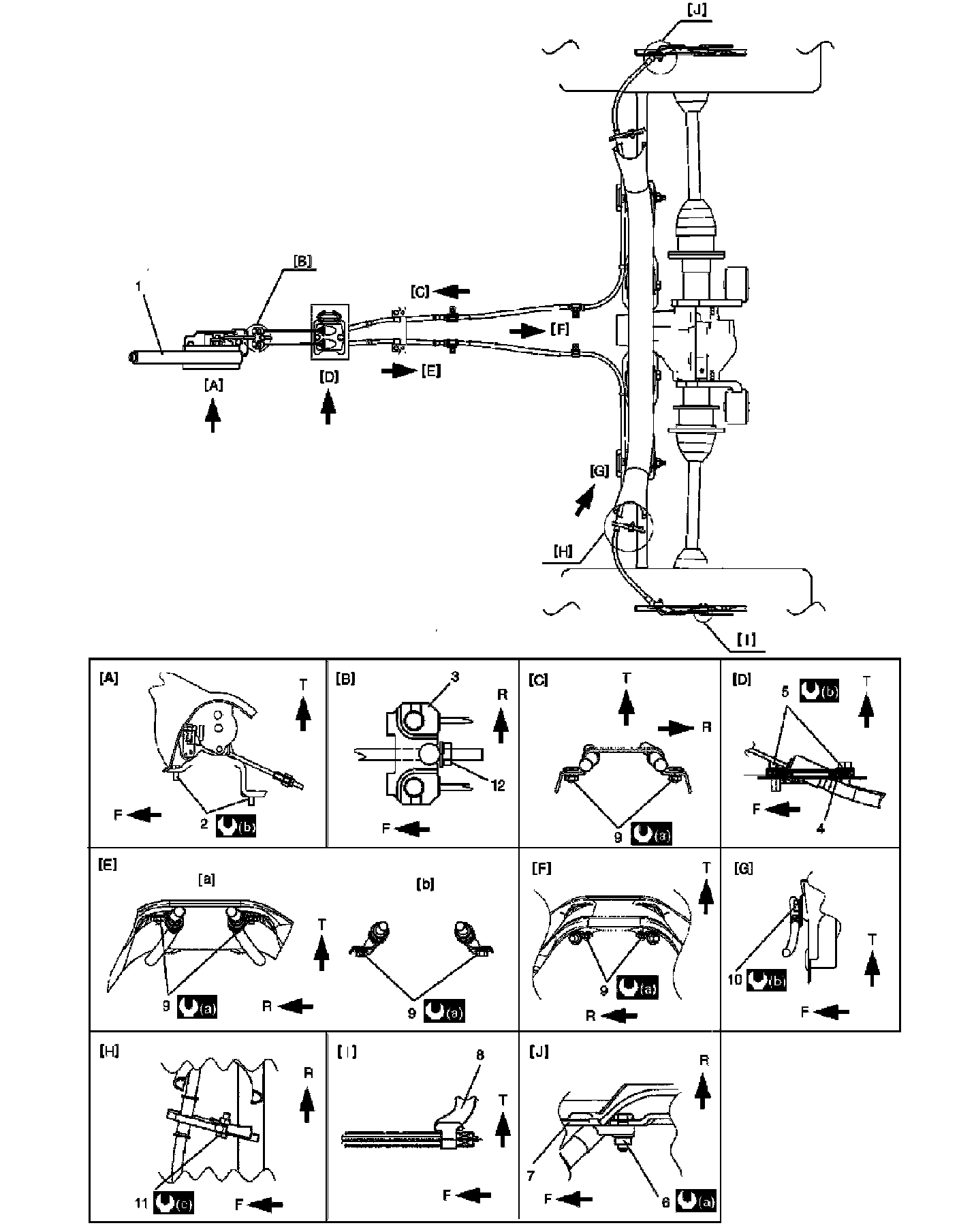 [J]

[B]

1

[C]

[F]

[A]

[D]

[E]

[G]

[H]

[I]

[A]
T
F
2 (b)

[B]
3
R
12
F

[C]
T
R
9 (a)

[D]
5 (b)
T
F
4

[E]
[a]
[b]
T
9 (a)
R
9 (a)

[F]
T
9 (a)
R

[G]
T
10 (b)
F

[H]
R
11 (c)
F

[I]
8
T
F

[J]
R
7
F
6 (a)