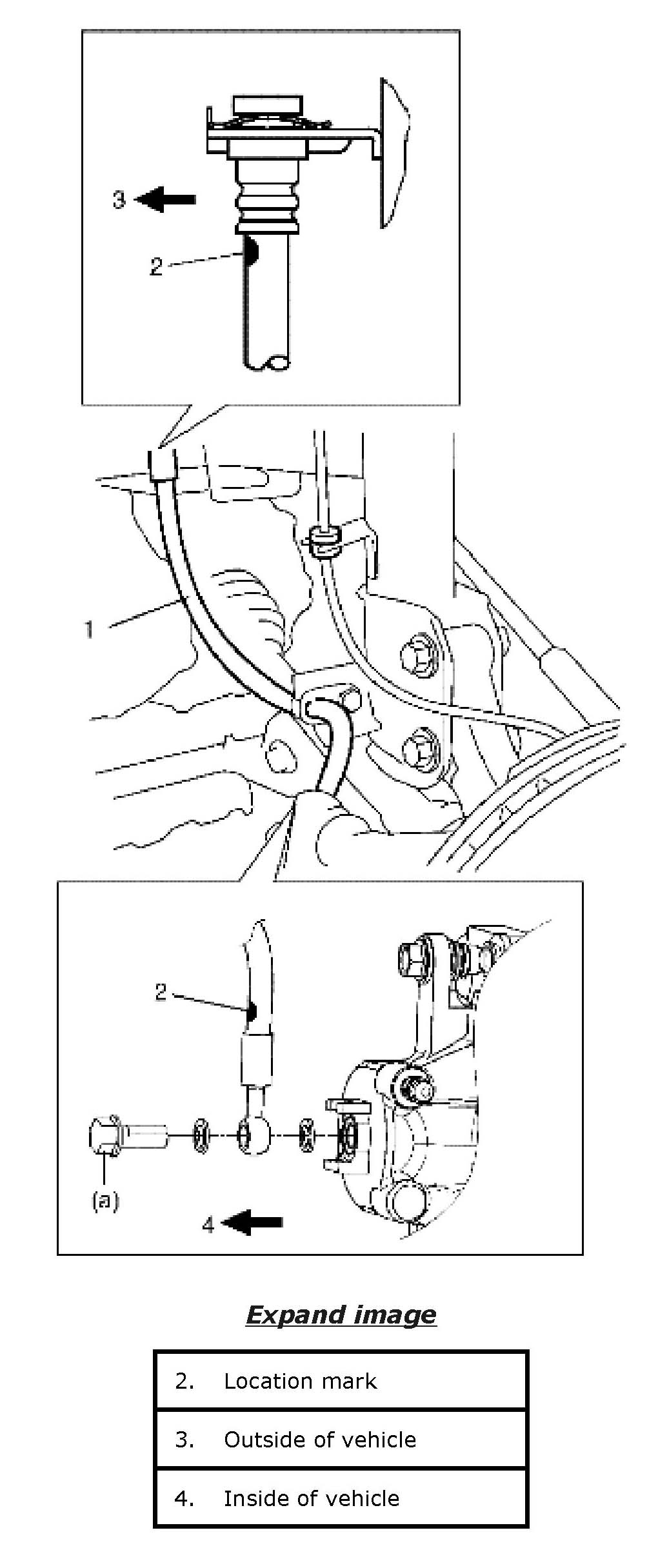 3

2

1

2

(a)

4

Expand image

| 2. | Location mark |
|---|---|
| 3. | Outside of vehicle |
| 4. | Inside of vehicle |