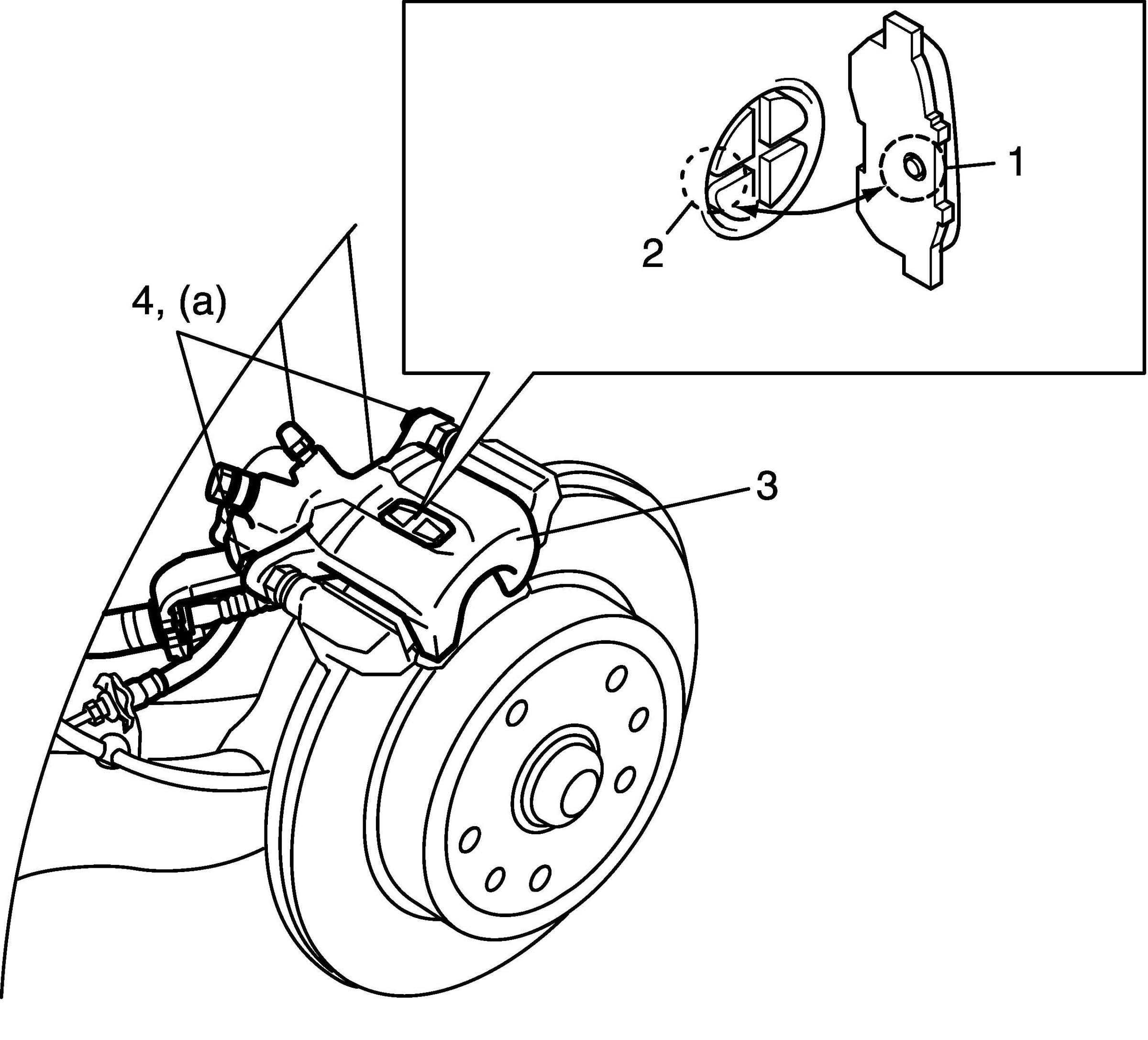 1

2

4, (a)

3