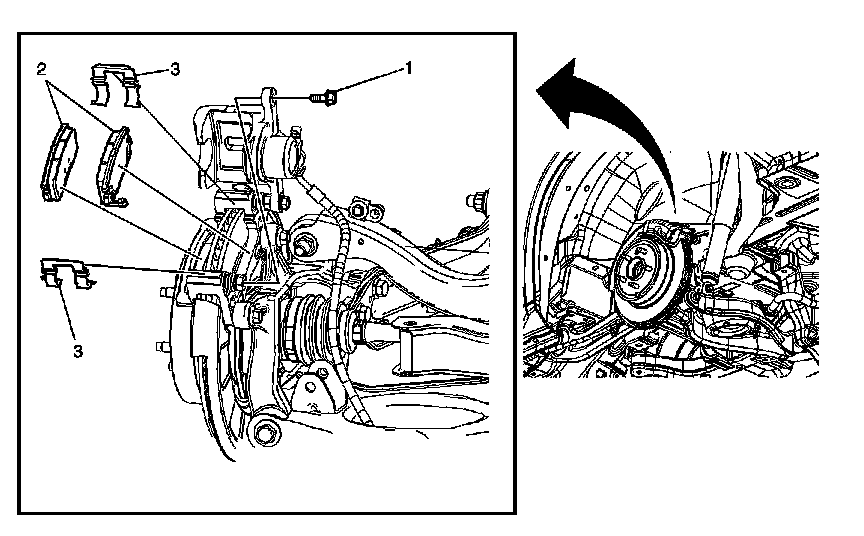 2
3
1
3