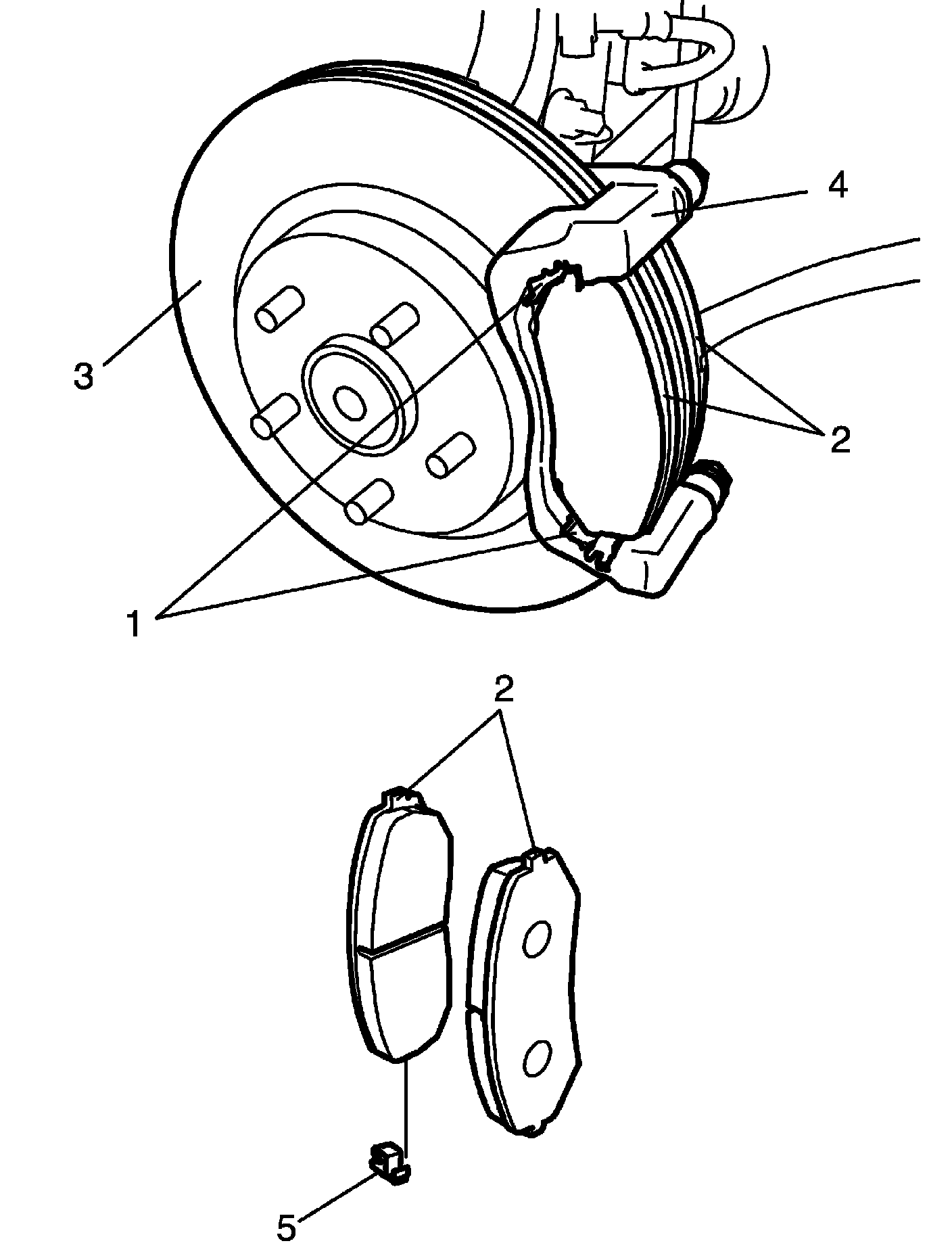 4
3
2
1
2
5