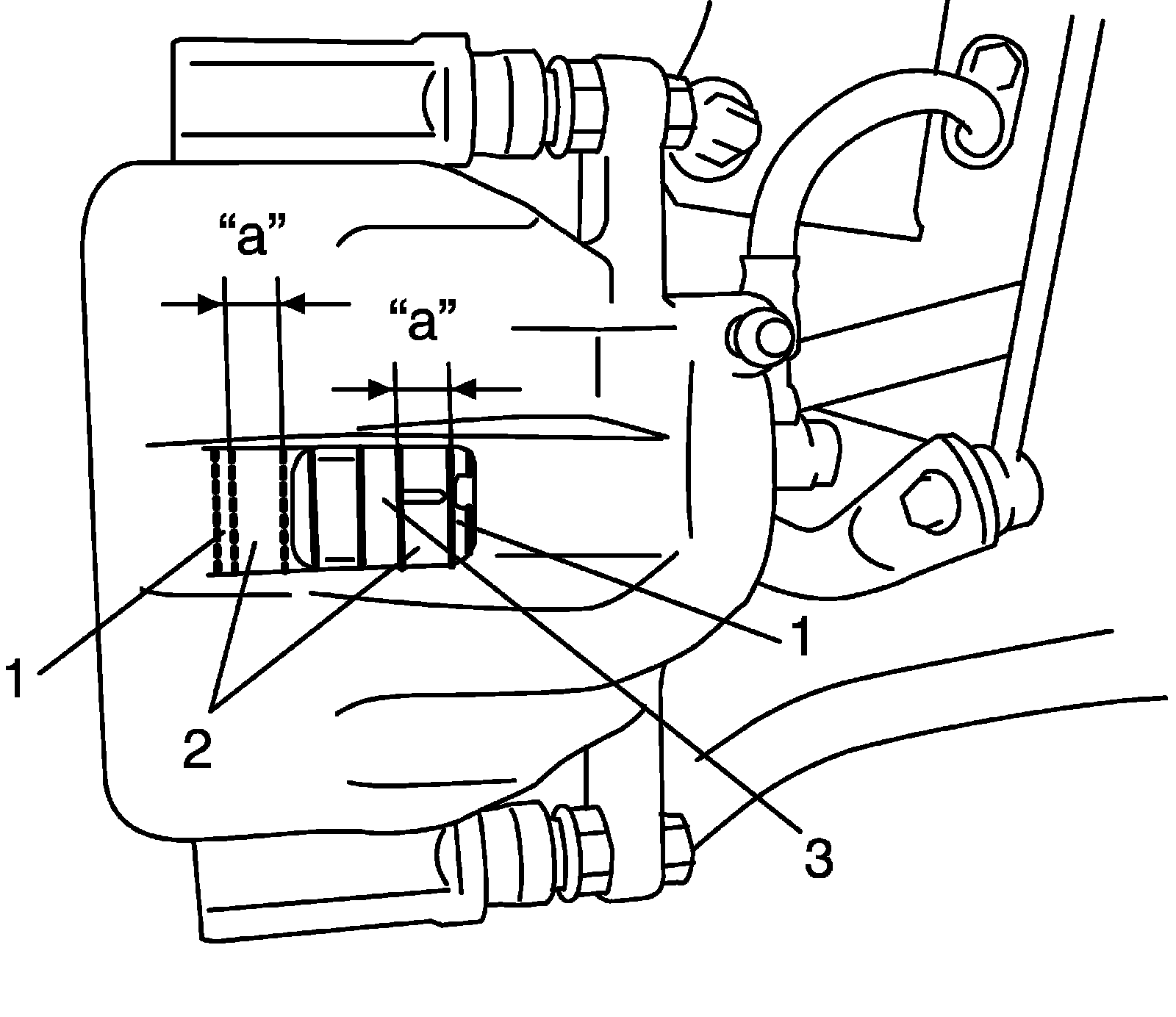 “a”

“a”

1

2

1

3