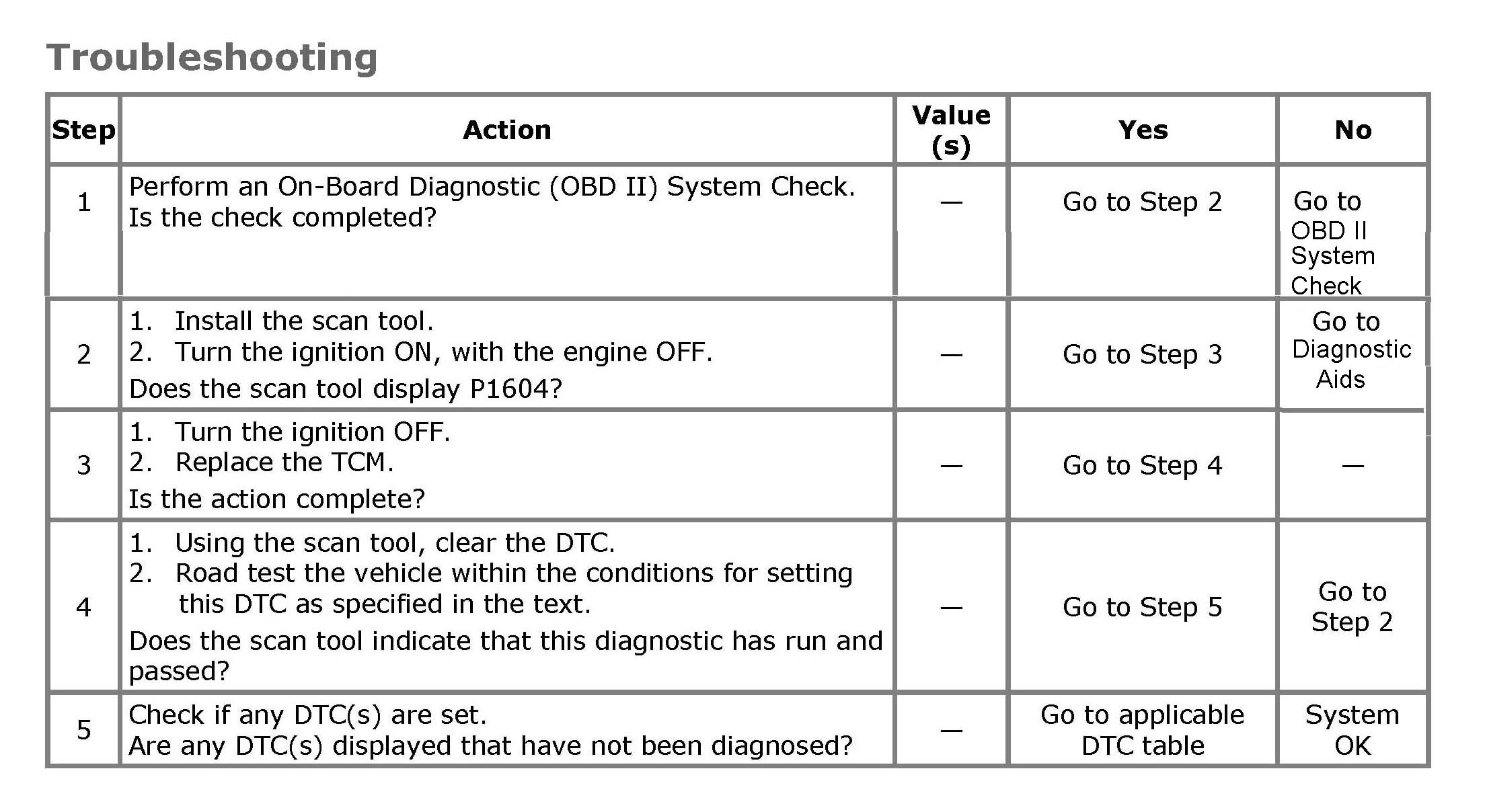 Troubleshooting

| Step | Action | Value (s) | Yes | No |
|---|---|---|---|---|
| 1 | Perform an On-Board Diagnostic (OBD II) System Check. Is the check completed? | — | Go to Step 2 | Go to OBD II System Check |
| 2 | 1. Install the scan tool. 2. Turn the ignition ON, with the engine OFF. Does the scan tool display P1604? | — | Go to Step 3 | Go to Diagnostic Aids |
| 3 | 1. Turn the ignition OFF. 2. Replace the TCM. Is the action complete? | — | Go to Step 4 | — |
| 4 | 1. Using the scan tool, clear the DTC. 2. Road test the vehicle within the conditions for setting this DTC as specified in the text. Does the scan tool indicate that this diagnostic has run and passed? | — | Go to Step 5 | Go to Step 2 |
| 5 | Check if any DTC(s) are set. Are any DTC(s) displayed that have not been diagnosed? | — | Go to applicable DTC table | System OK |