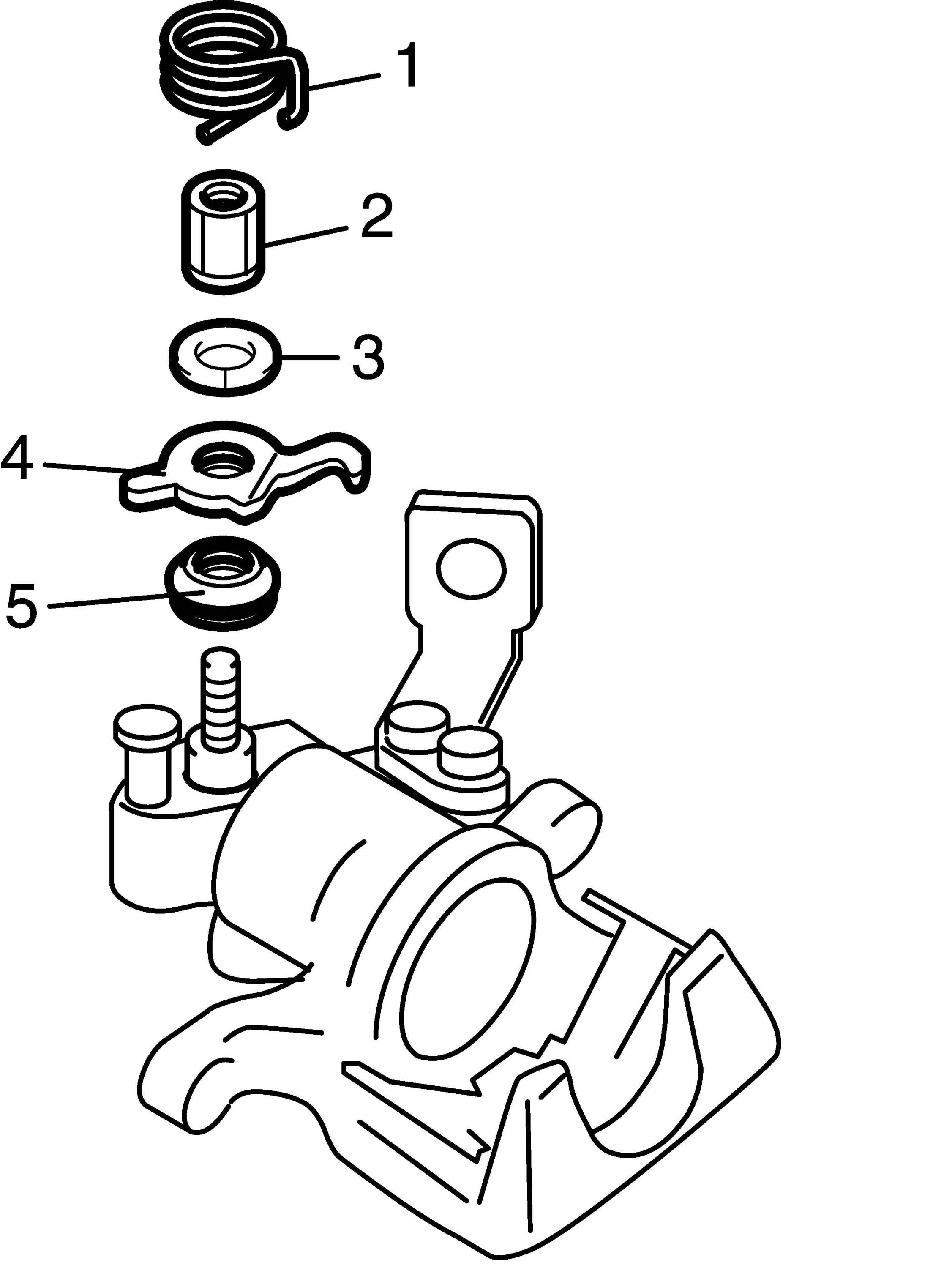 1
2
3
4
5