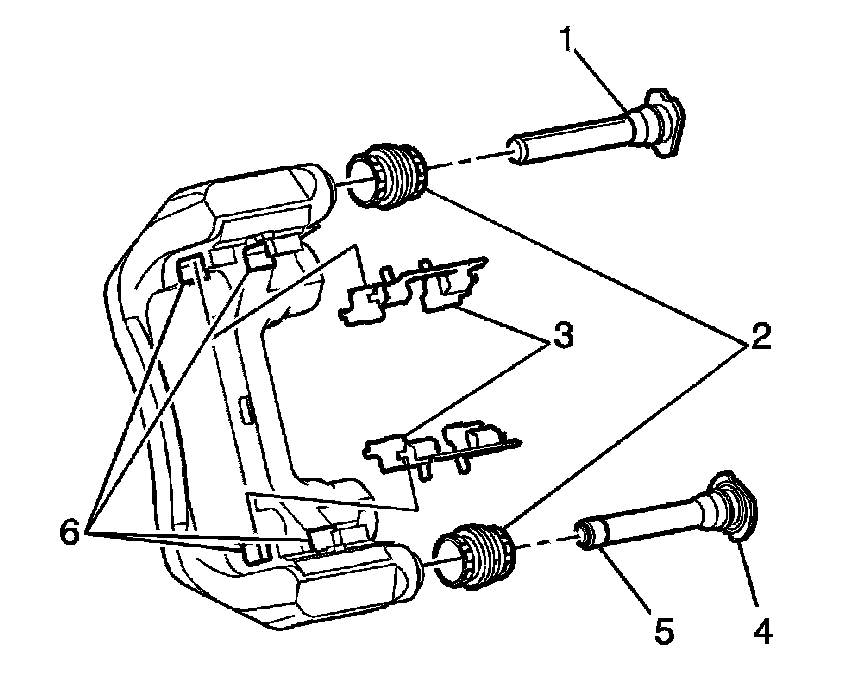 1
3
2
6
5
4