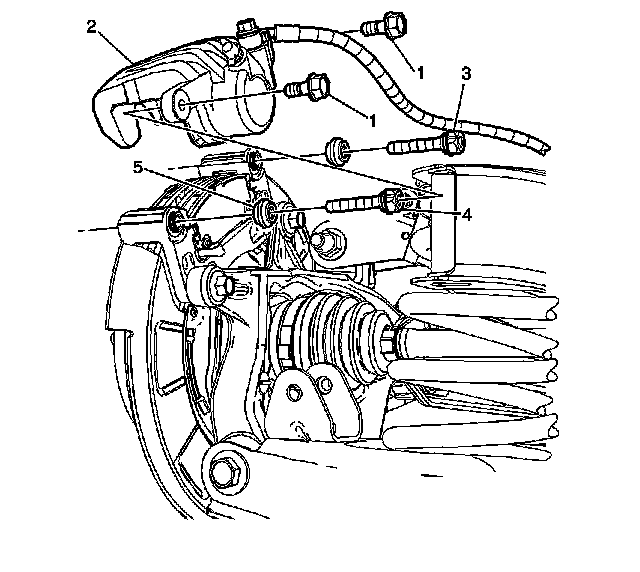 2
1
3
1
5
4