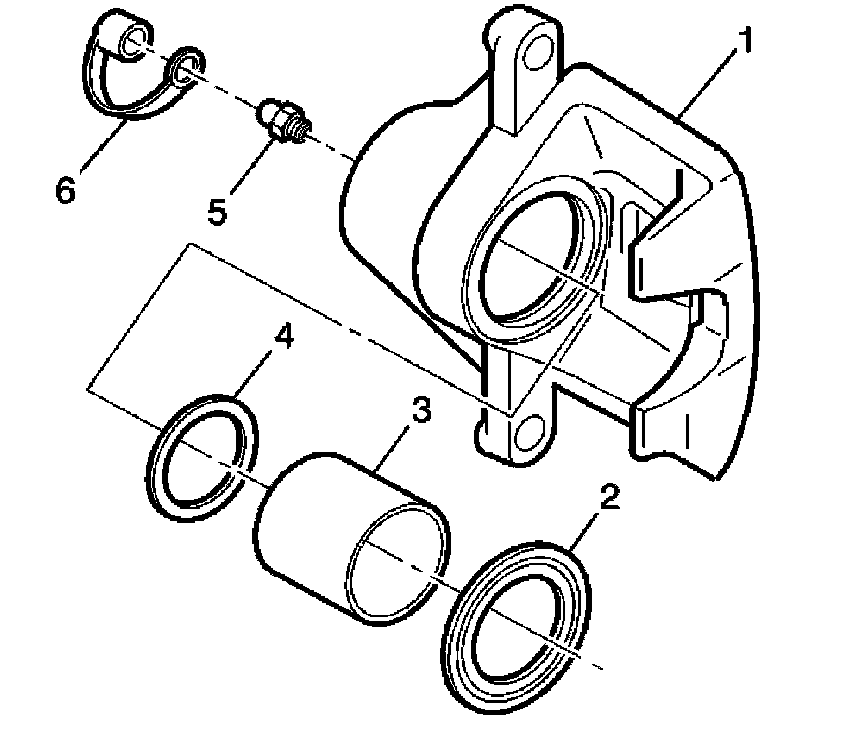 1
6
5
4
3
2