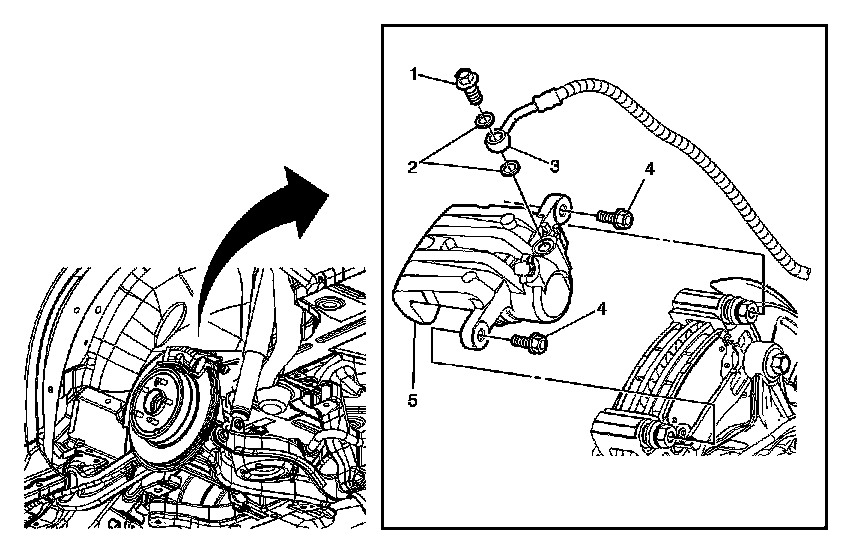 1
2
3
4
4
5