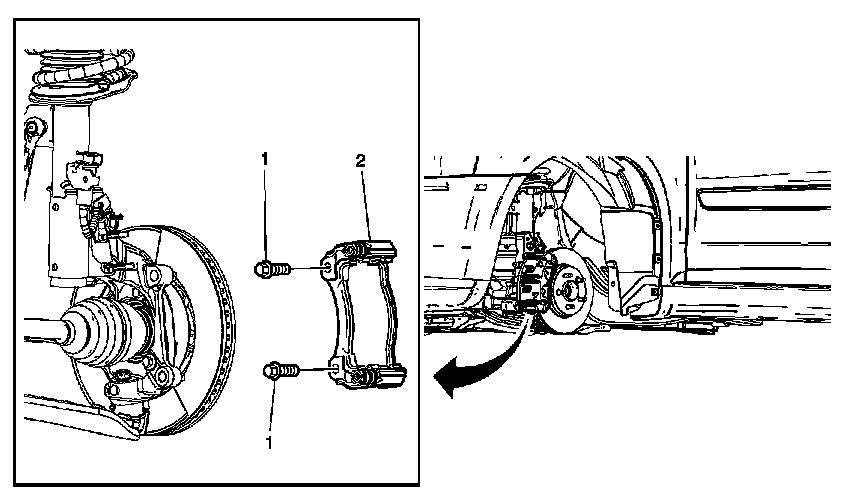 1
2
1