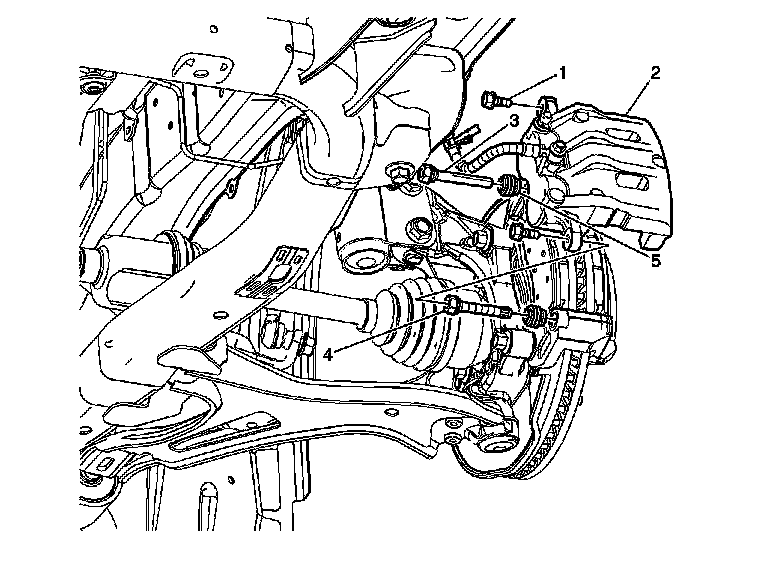 1
2
3
5
4