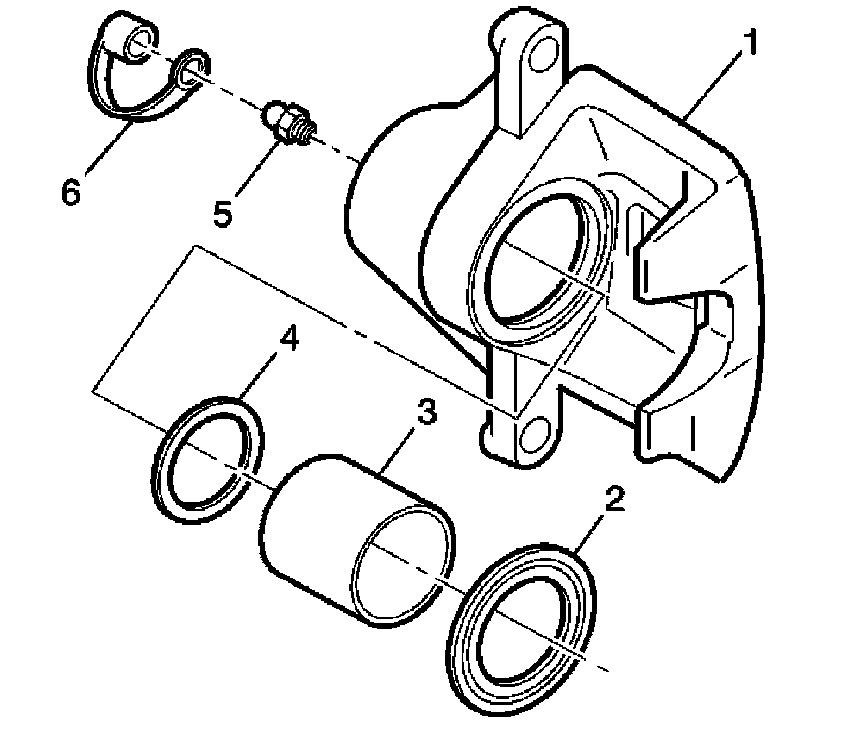 1
6
5
4
3
2