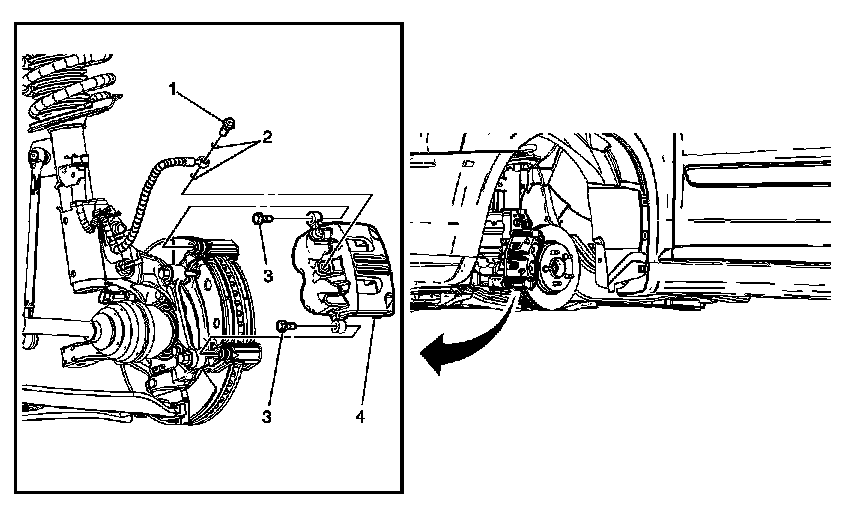 1
2
3
3
4