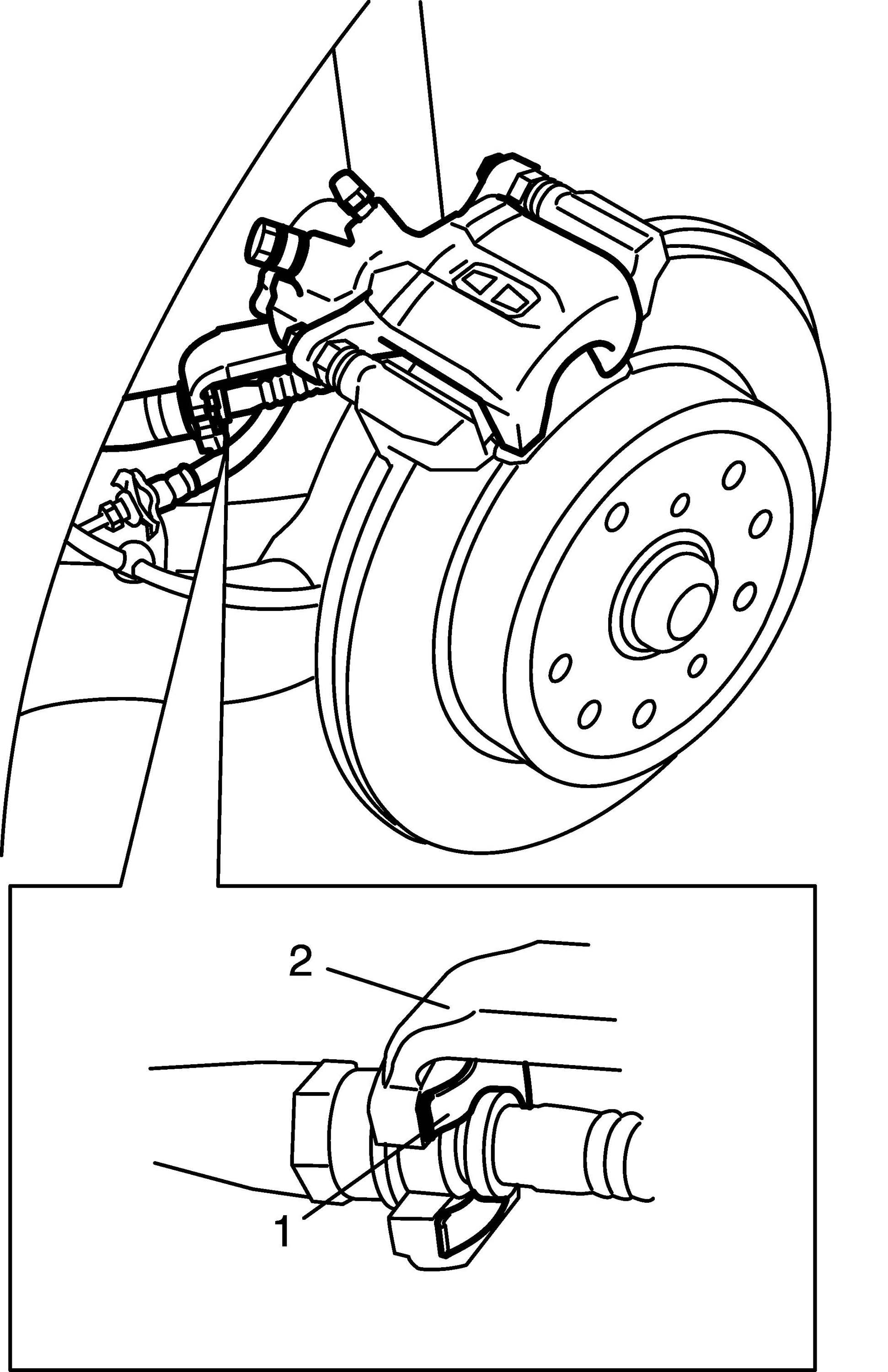 2
1