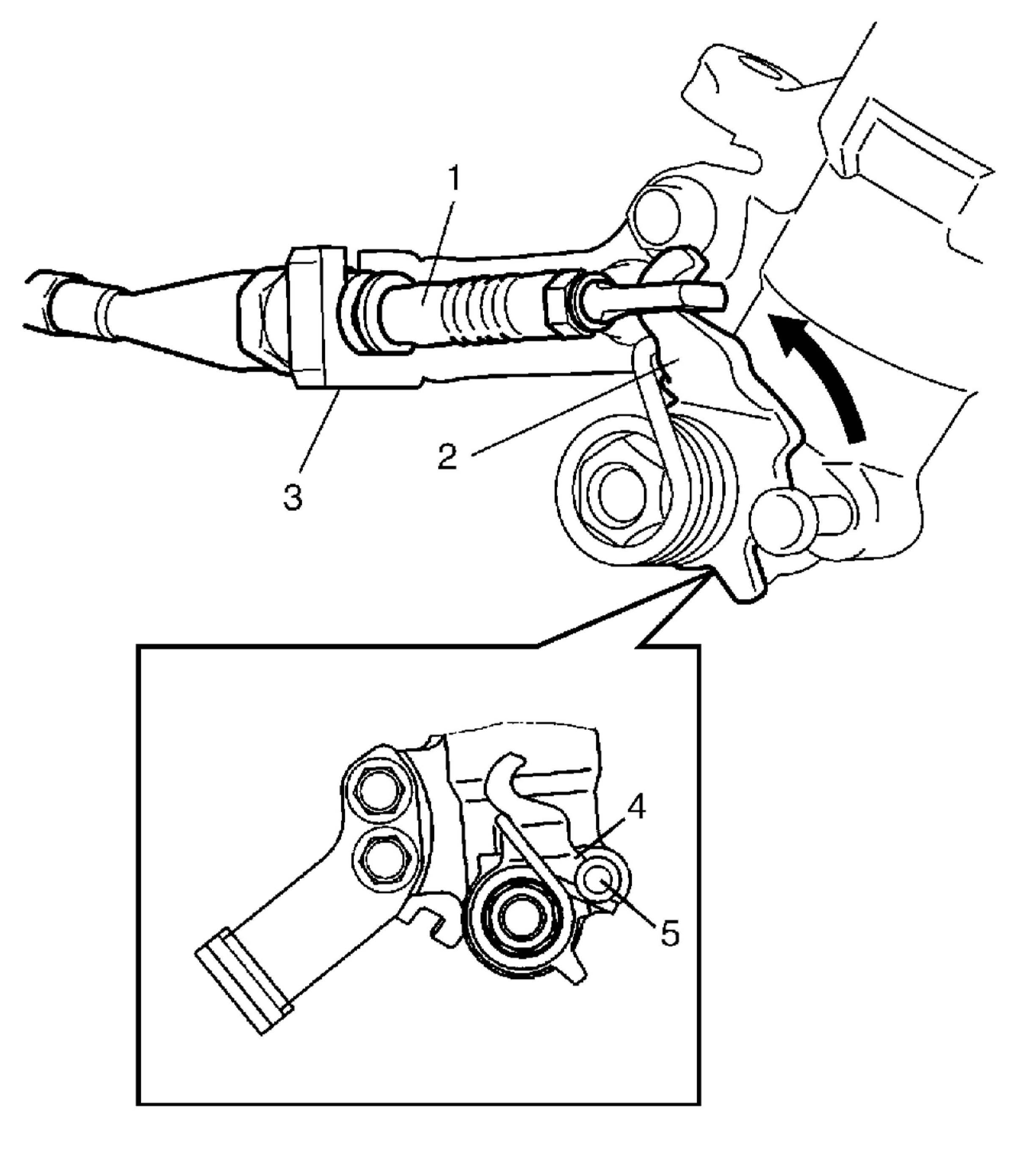 1
2
3
4
5