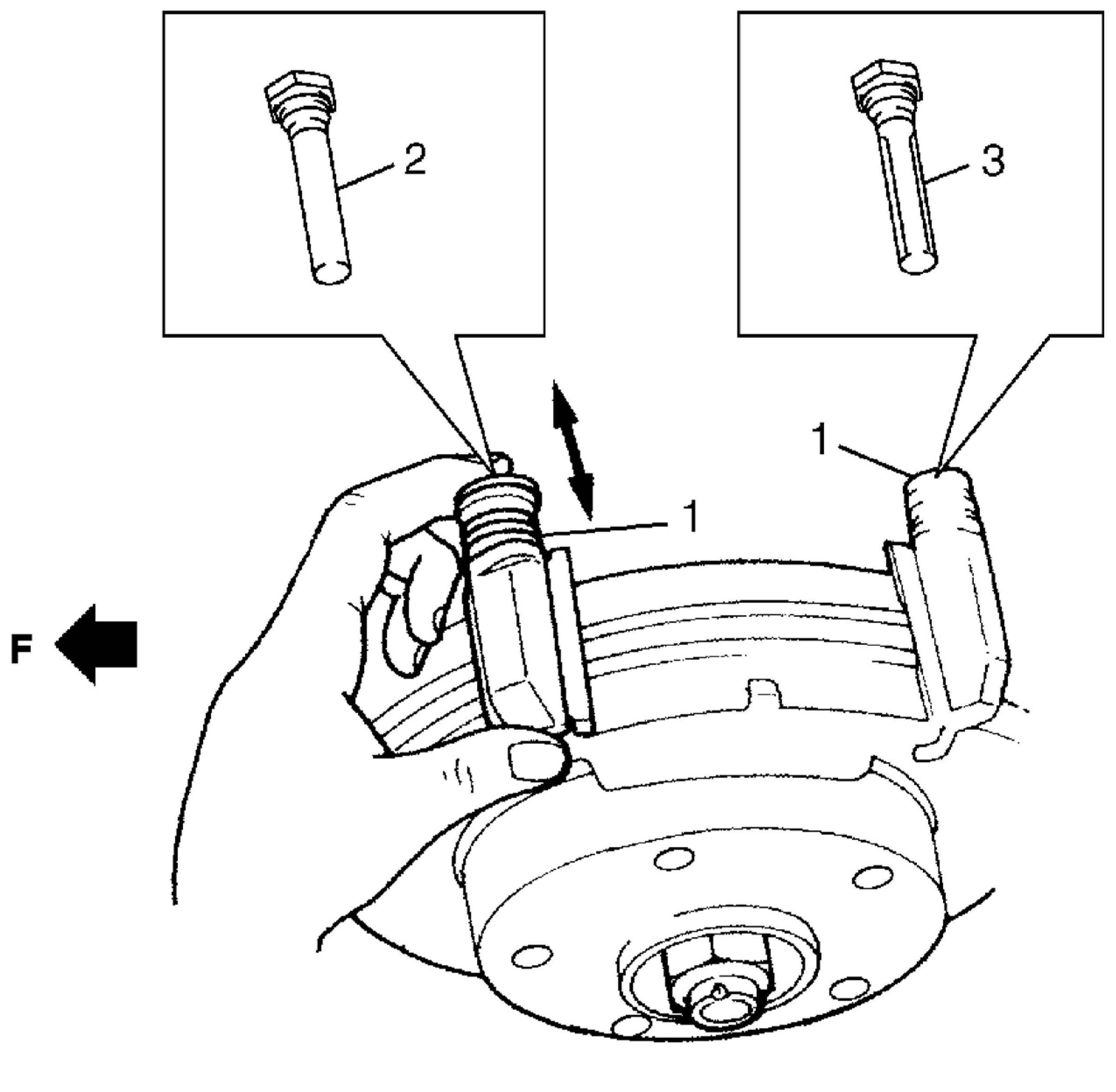 2
3
1
1
F