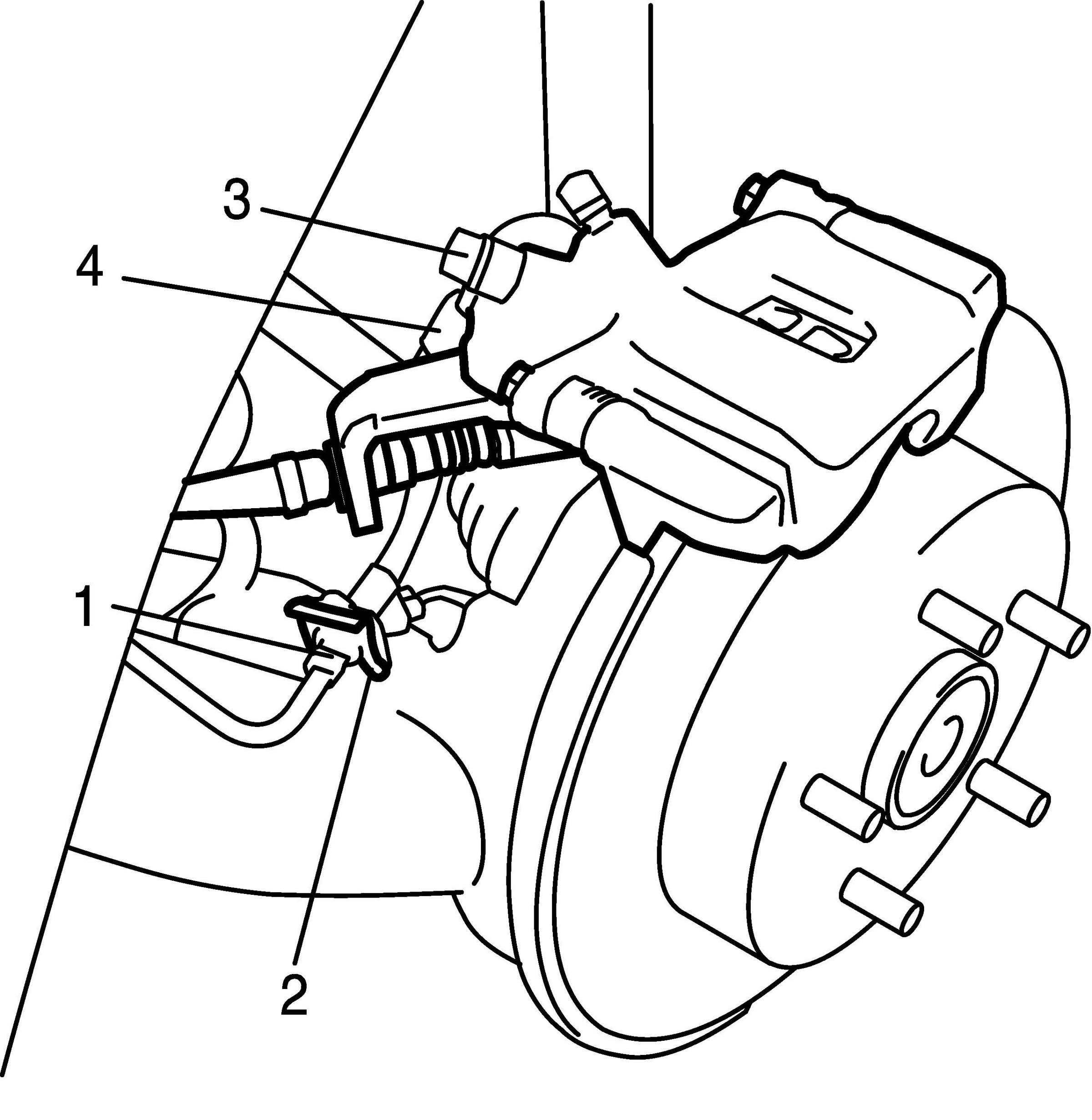 3
4
1
2